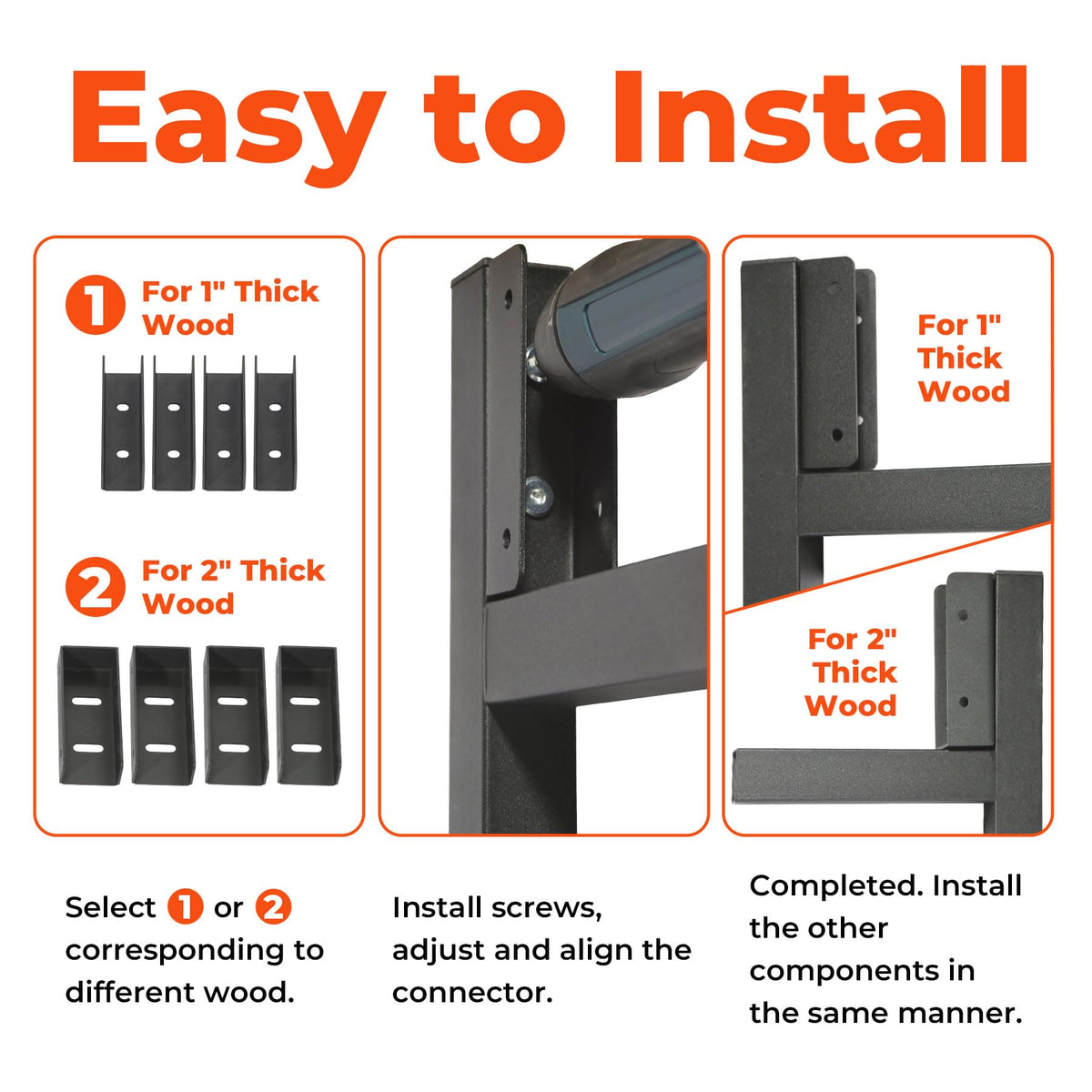 Easy to Install

1 For 1" Thick Wood

2 For 2" Thick Wood

For 1" Thick Wood

For 2" Thick Wood

Select 1 or 2 corresponding to different wood.

Install screws, adjust and align the connector.

Completed. Install the other components in the same manner.