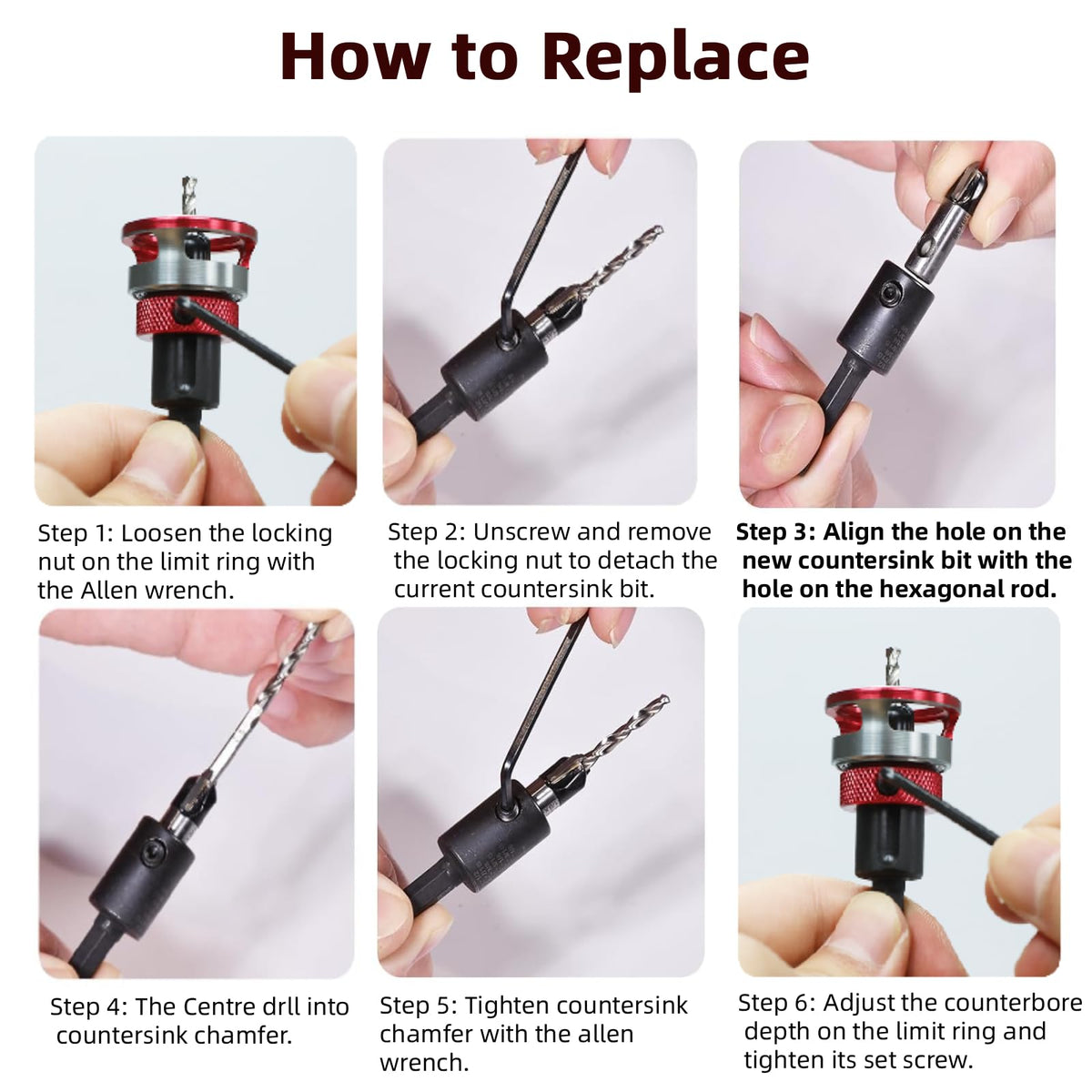 How to Replace

Step 1: Loosen the locking nut on the limit ring with the Allen wrench.

Step 2: Unscrew and remove the locking nut to detach the current countersink bit.

Step 3: Align the hole on the new countersink bit with the hole on the hexagonal rod.

Step 4: The Centre drll into countersink chamfer.

Step 5: Tighten countersink chamfer with the allen wrench.

Step 6: Adjust the counterbore depth on the limit ring and tighten its set screw.