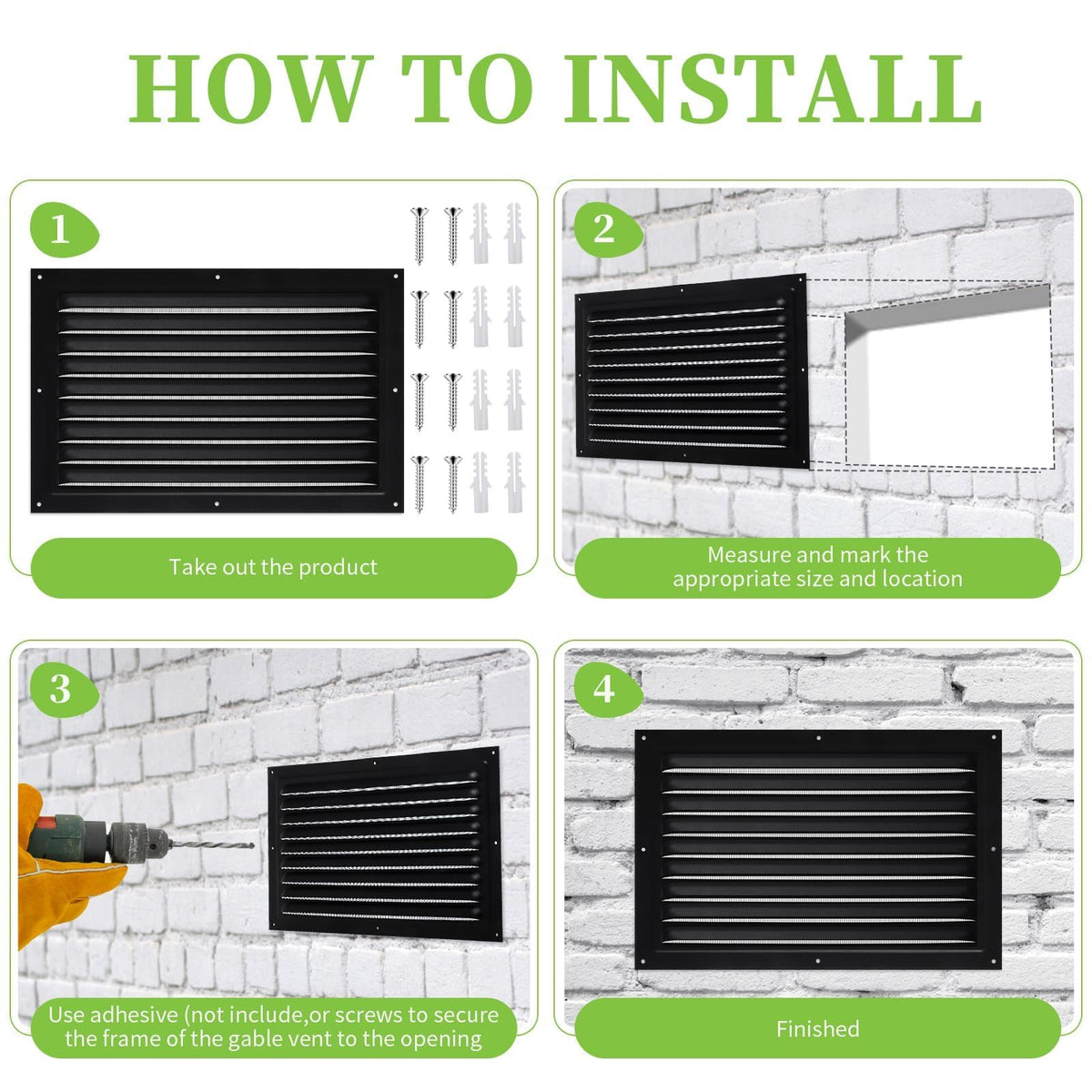 HOW TO INSTALL

1

Take out the product

2

Measure and mark the appropriate size and location

3

Use adhesive (not include,or screws to secure the frame of the gable vent to the opening

4

Finished