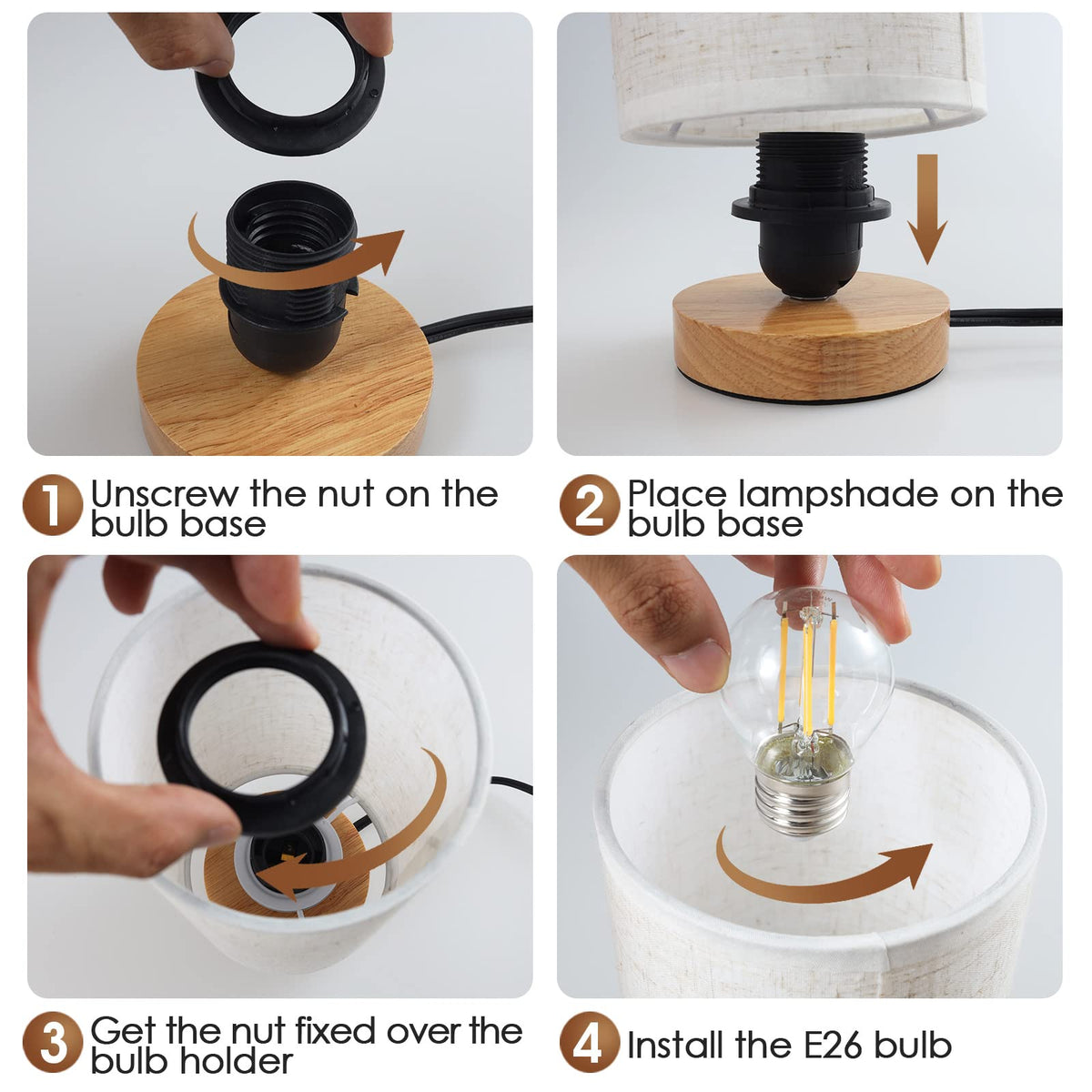 1 Unscrew the nut on the bulb base

2 Place lampshade on the bulb base

3 Get the nut fixed over the bulb holder

4 Install the E26 bulb