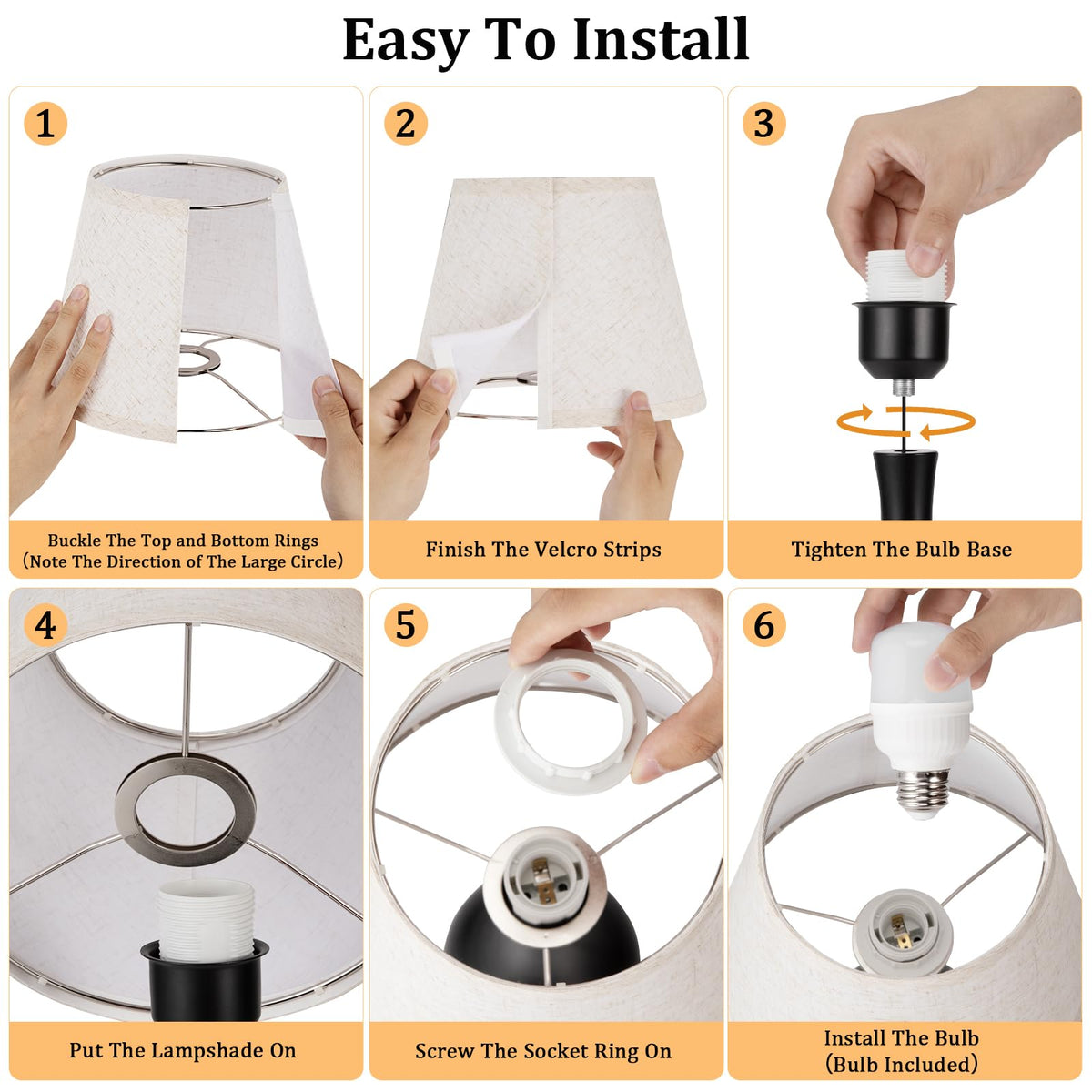 Easy To Install

1

Buckle The Top and Bottom Rings (Note The Direction of The Large Circle)

2

Finish The Velcro Strips

3

Tighten The Bulb Base

4

Put The Lampshade On

5

Screw The Socket Ring On

6

Install The Bulb (Bulb Included)