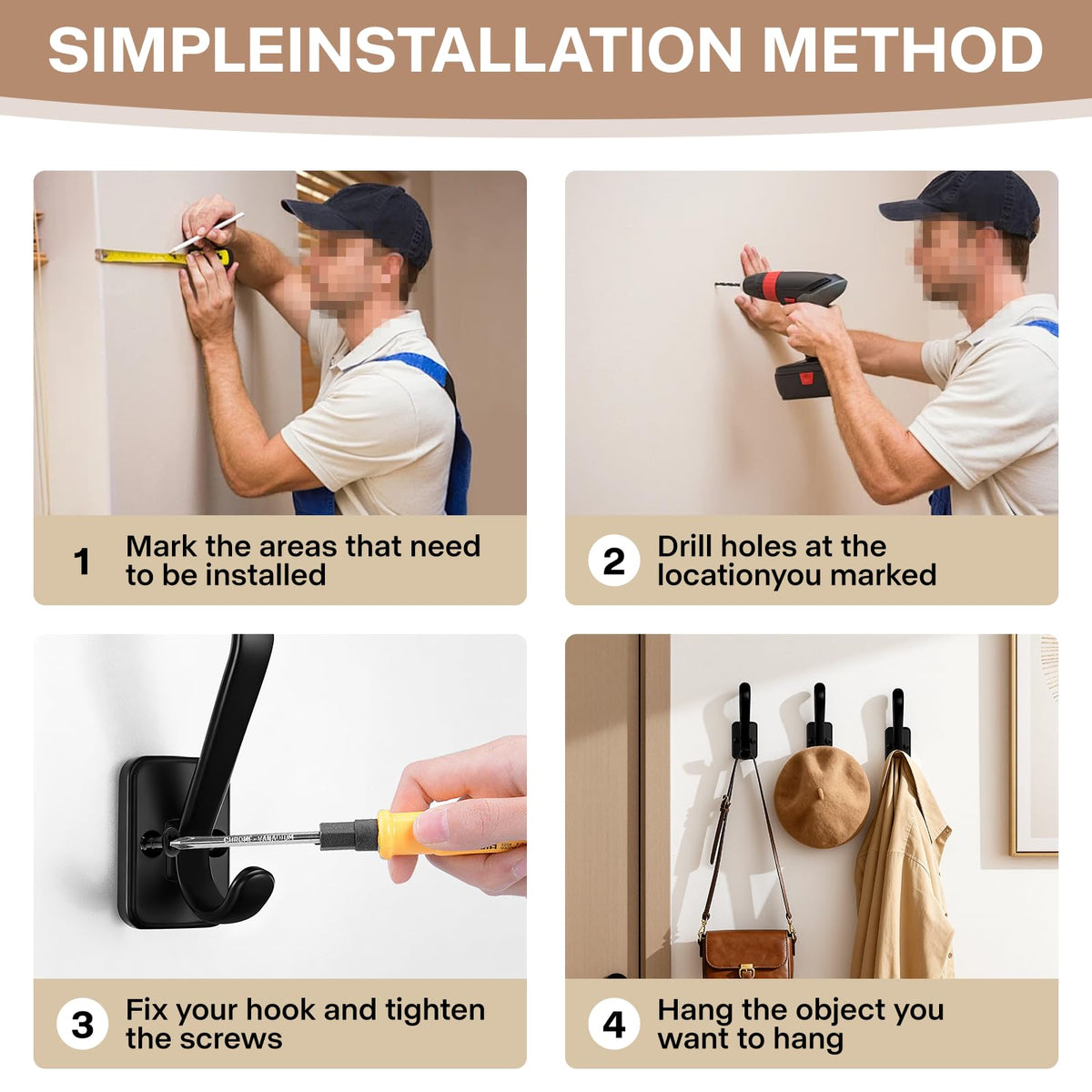 SIMPLEINSTALLATION METHOD

1 Mark the areas that need to be installed

2 Drill holes at the locationyou marked

CHROME-VANADIUM

3 Fix your hook and tighten the screws

4 Hang the object you want to hang