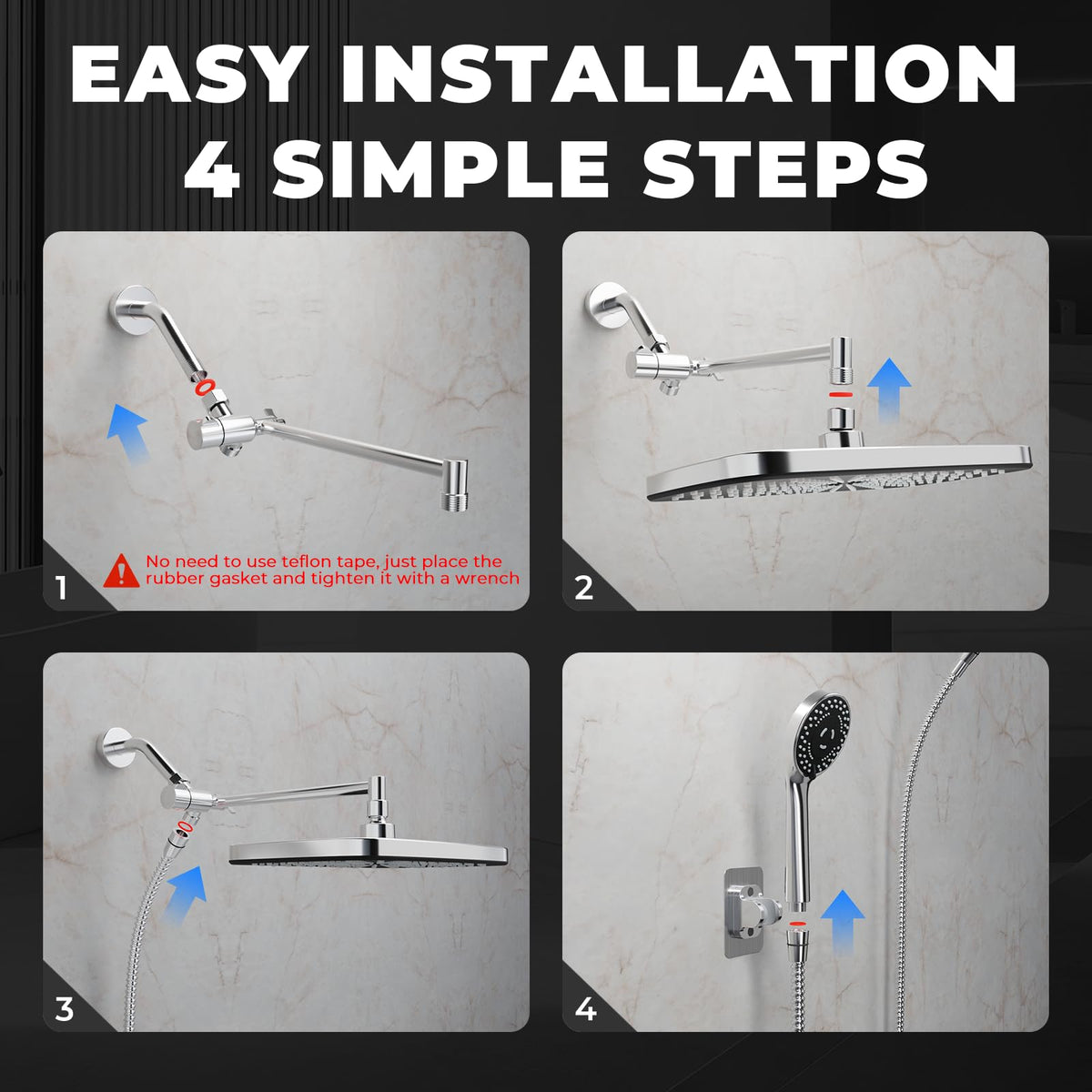 EASY INSTALLATION
4 SIMPLE STEPS

No need to use teflon tape, just place the rubber gasket and tighten it with a wrench

1

2

3

4