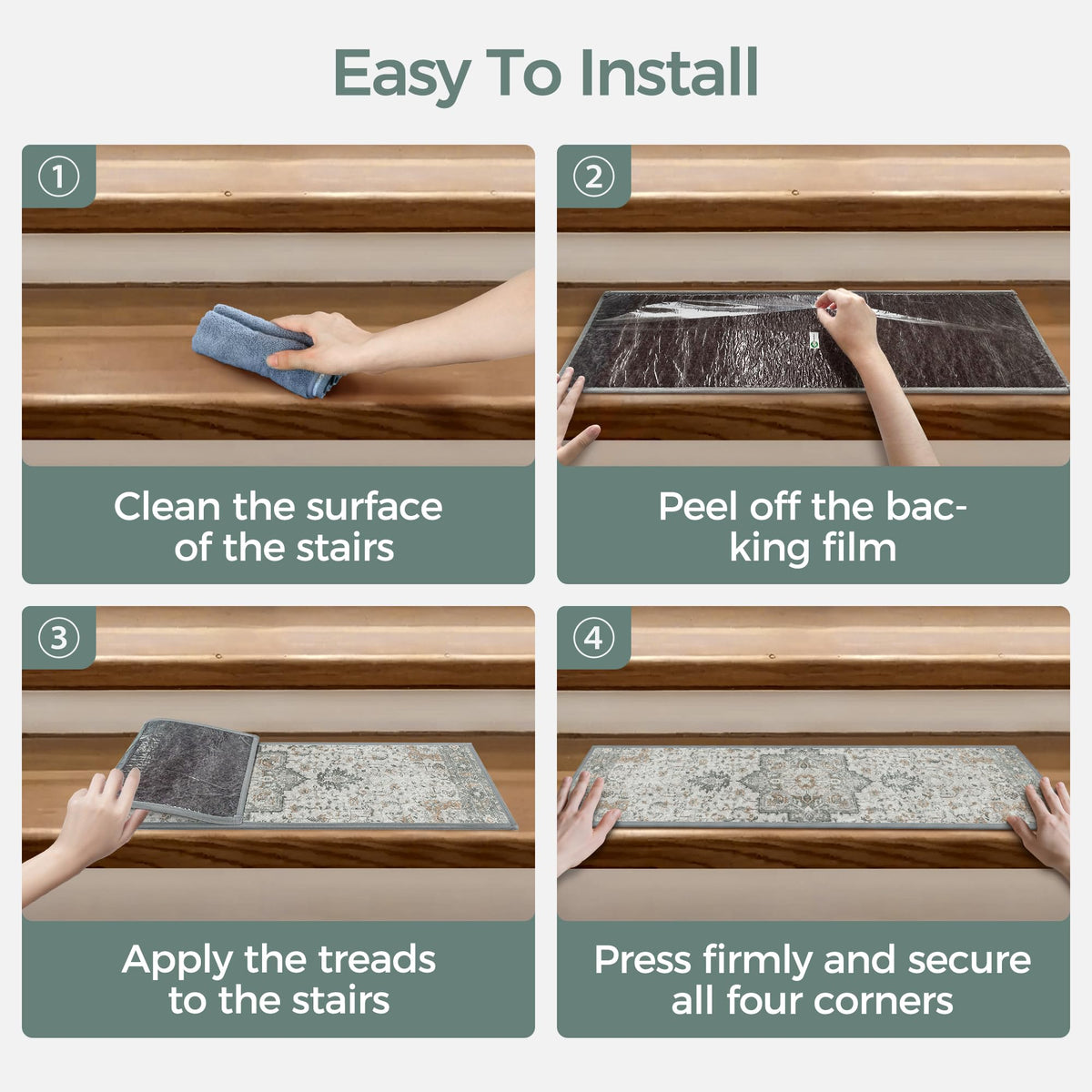 Easy To Install

①
Clean the surface of the stairs

②
Peel off the backing film

③
Apply the treads to the stairs

④
Press firmly and secure all four corners