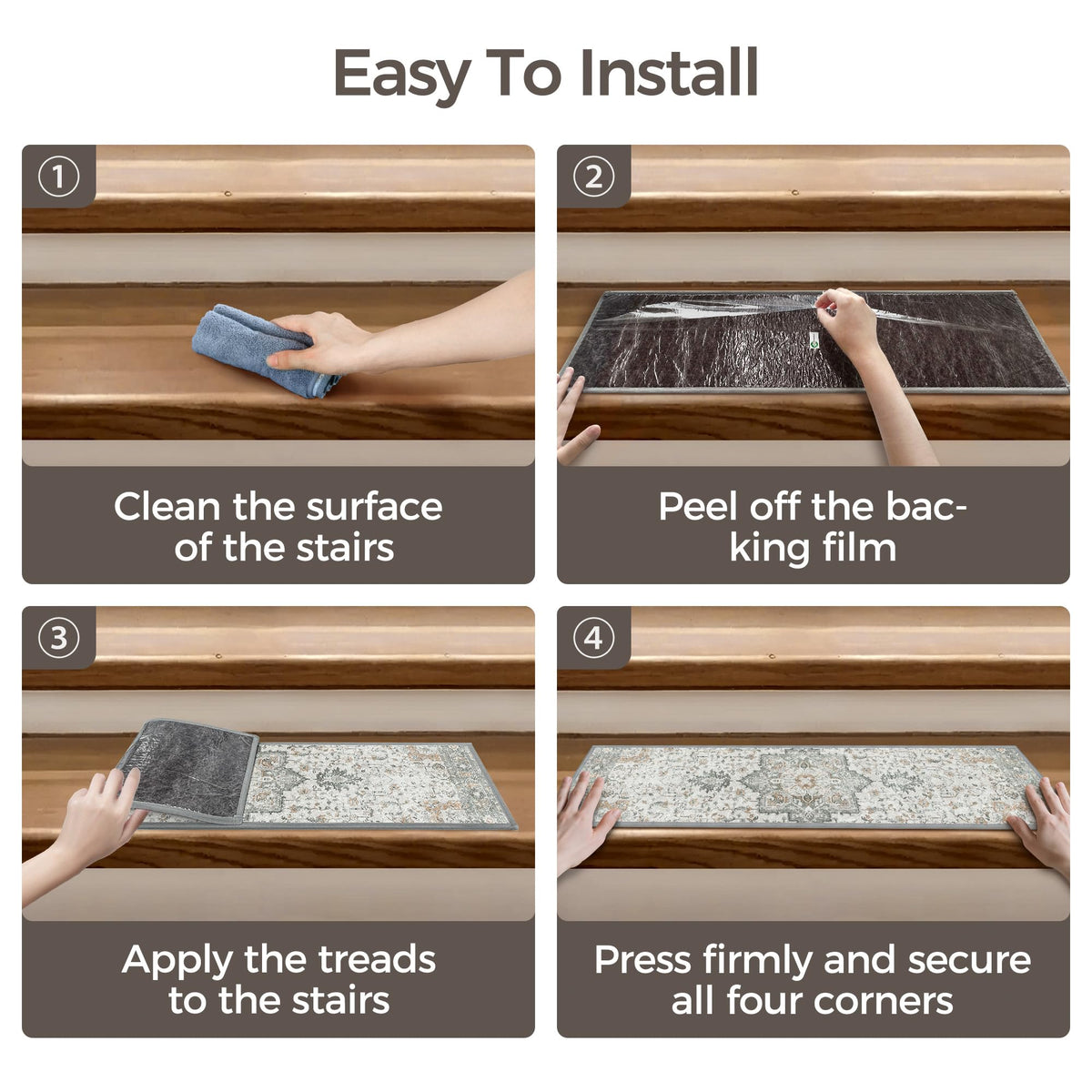 Easy To Install

①

Clean the surface of the stairs

②

Peel off the backing film

③

Apply the treads to the stairs

④

Press firmly and secure all four corners