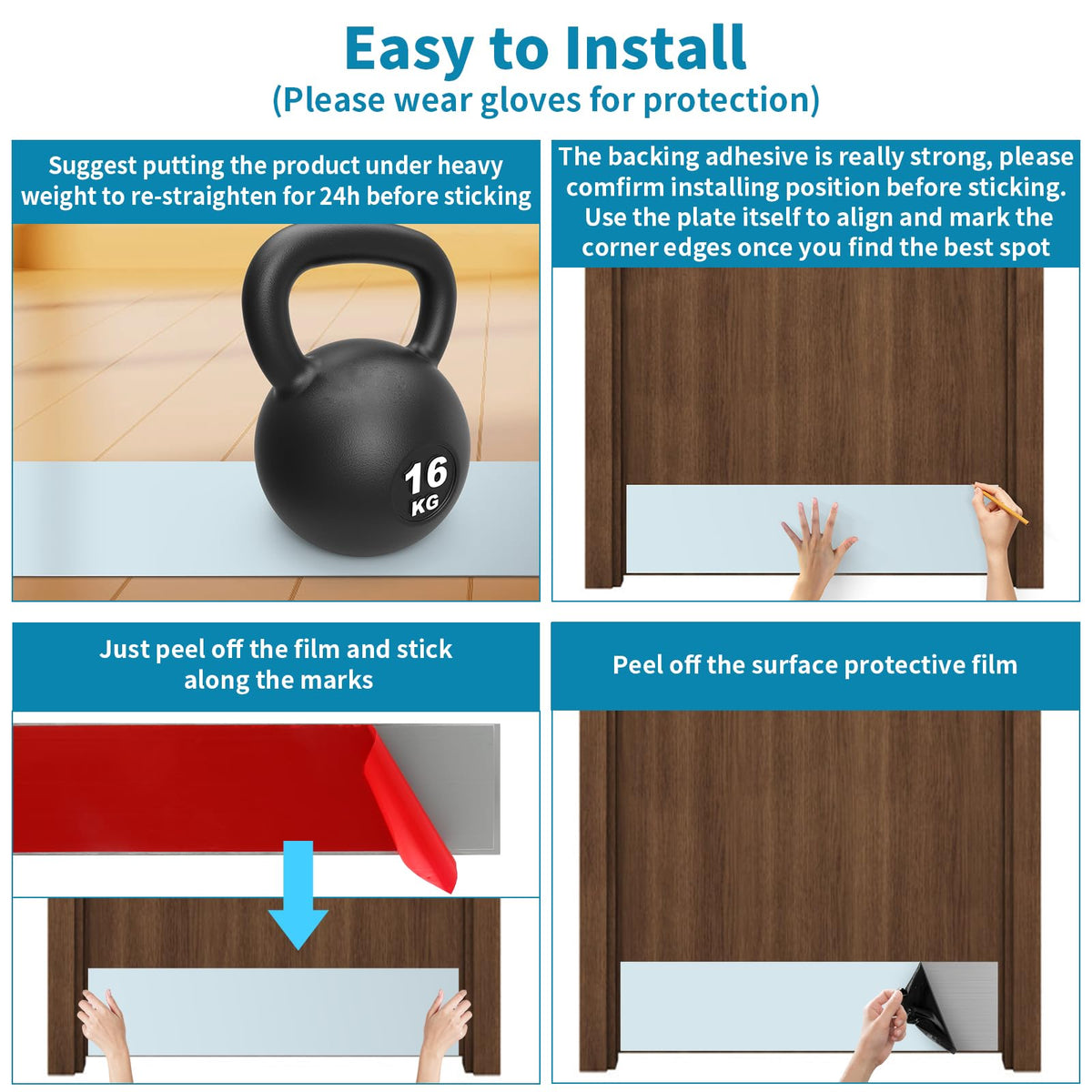 Easy to Install
(Please wear gloves for protection)

Suggest putting the product under heavy weight to re-straighten for 24h before sticking

16
KG

The backing adhesive is really strong, please comfirm installing position before sticking. Use the plate itself to align and mark the corner edges once you find the best spot

Just peel off the film and stick along the marks

Peel off the surface protective film