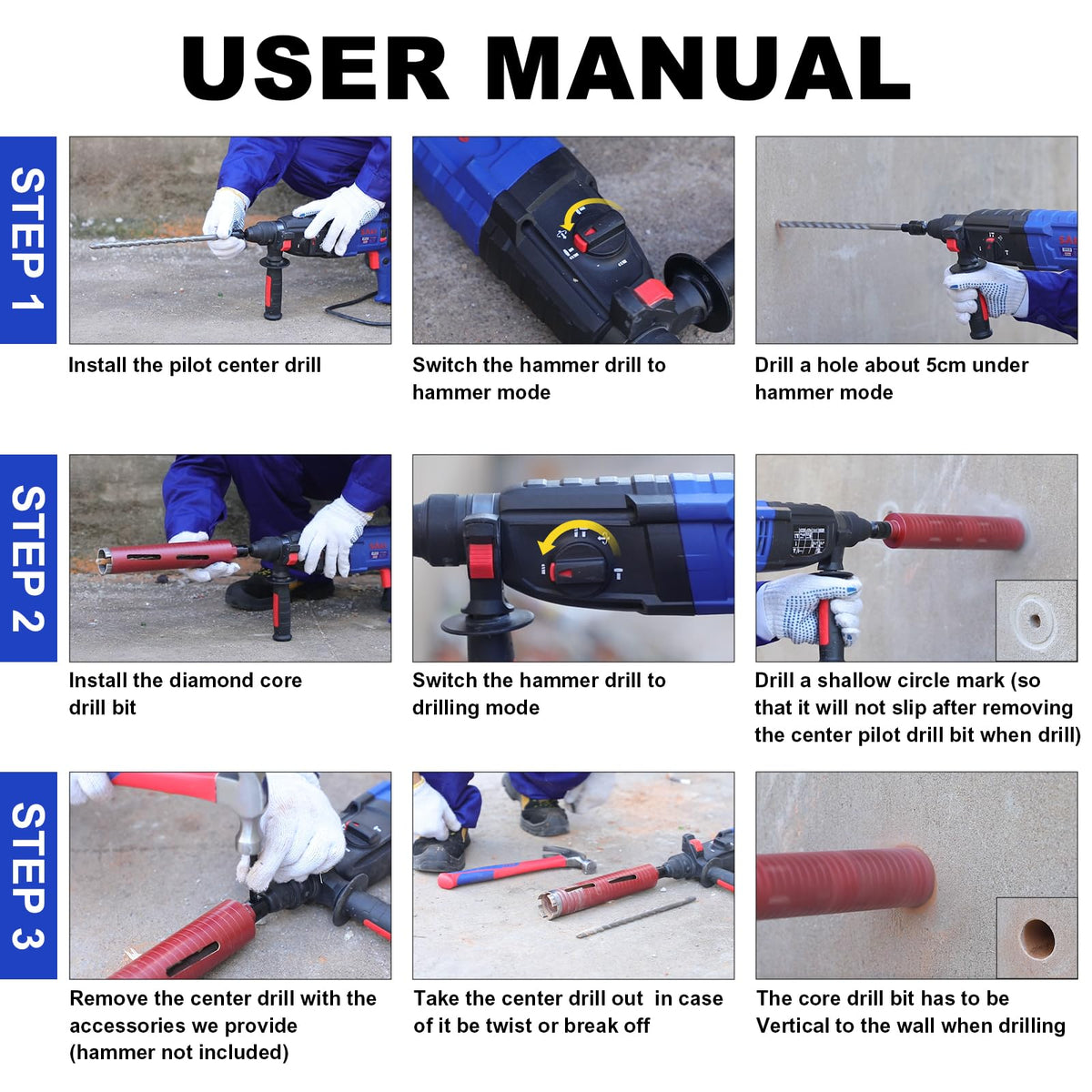 USER MANUAL

STEP 1

Install the pilot center drill

Switch the hammer drill to hammer mode

Drill a hole about 5cm under hammer mode

STEP 2

Install the diamond core drill bit

Switch the hammer drill to drilling mode

Drill a shallow circle mark (so that it will not slip after removing the center pilot drill bit when drill)

STEP 3

Remove the center drill with the accessories we provide (hammer not included)

Take the center drill out in case of it be twist or break off

The core drill bit has to be Vertical to the wall when drilling