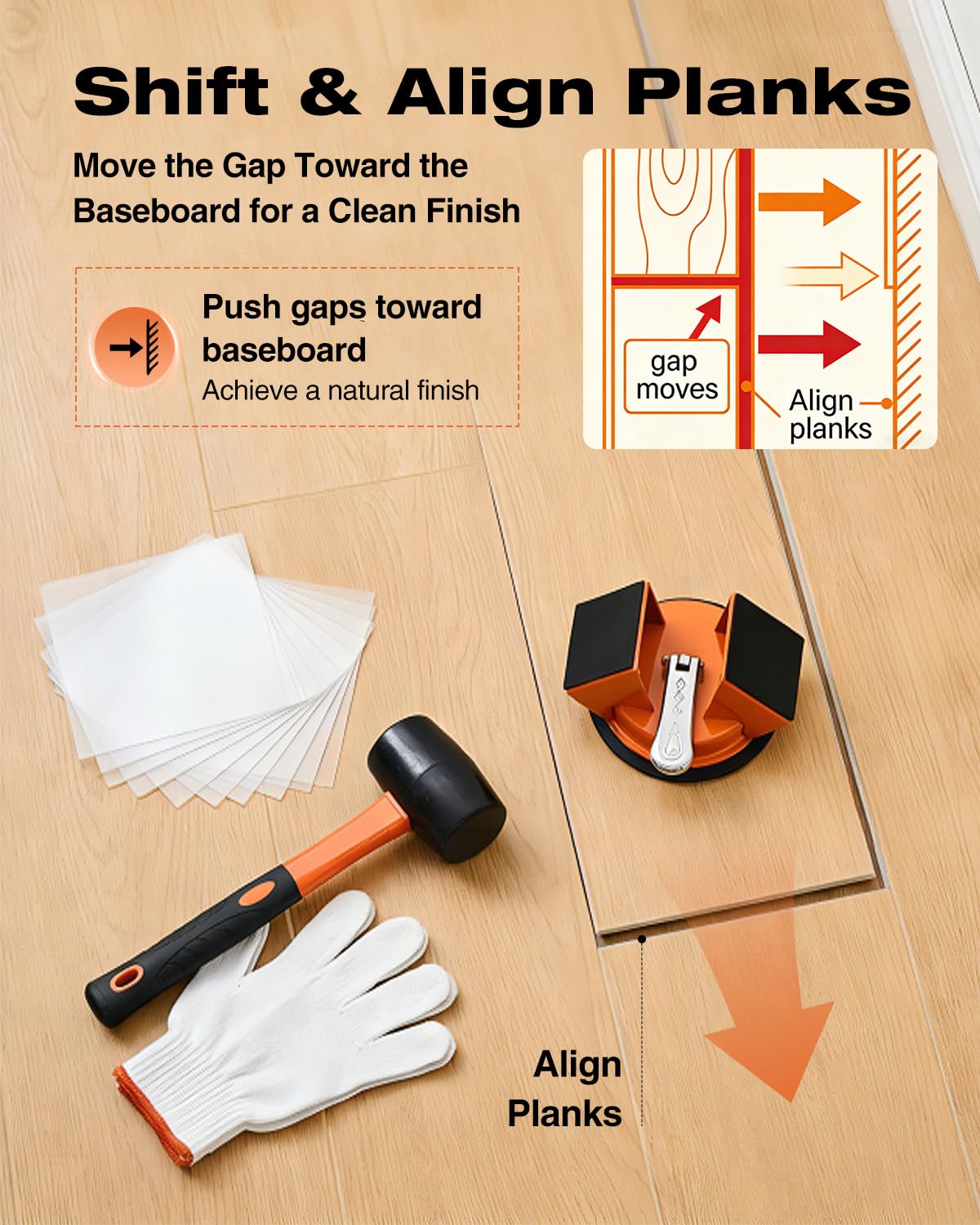 Shift & Align Planks

Move the Gap Toward the Baseboard for a Clean Finish

Push gaps toward baseboard
Achieve a natural finish

gap moves

Align planks

Align Planks