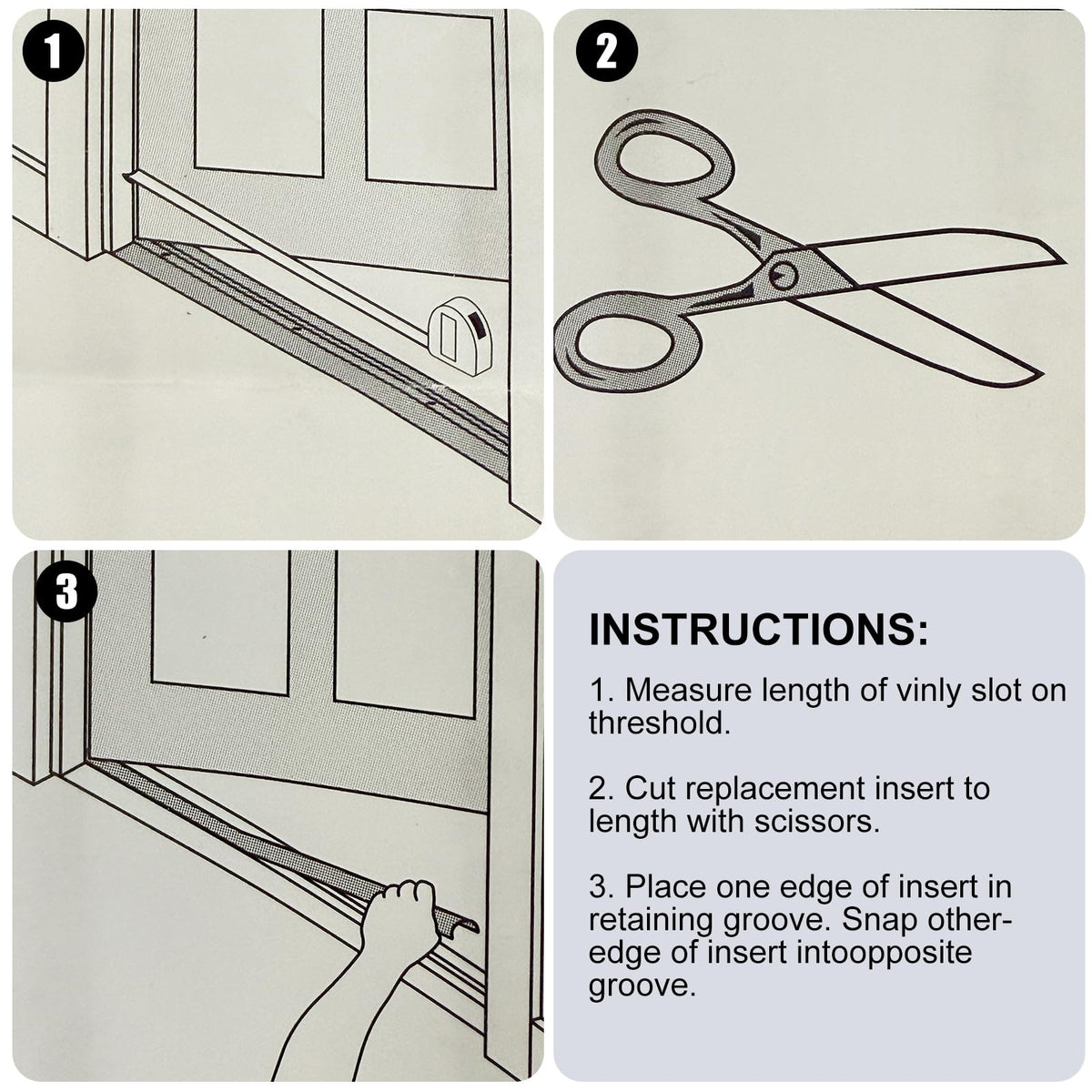 1

2

3

INSTRUCTIONS:

1. Measure length of vinly slot on threshold.

2. Cut replacement insert to length with scissors.

3. Place one edge of insert in retaining groove. Snap other-edge of insert intoopposite groove.