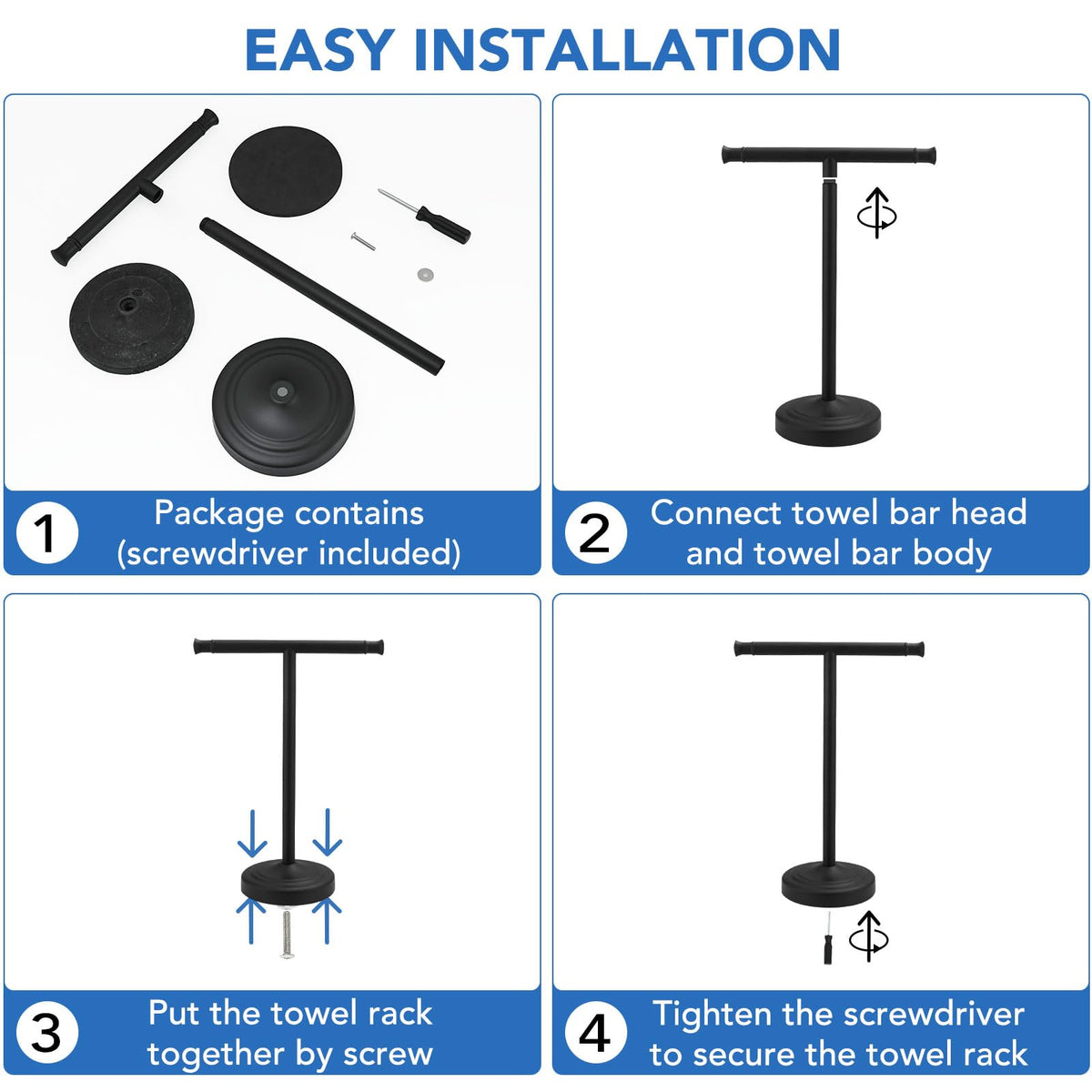 EASY INSTALLATION

1 Package contains (screwdriver included)

2 Connect towel bar head and towel bar body

3 Put the towel rack together by screw

4 Tighten the screwdriver to secure the towel rack