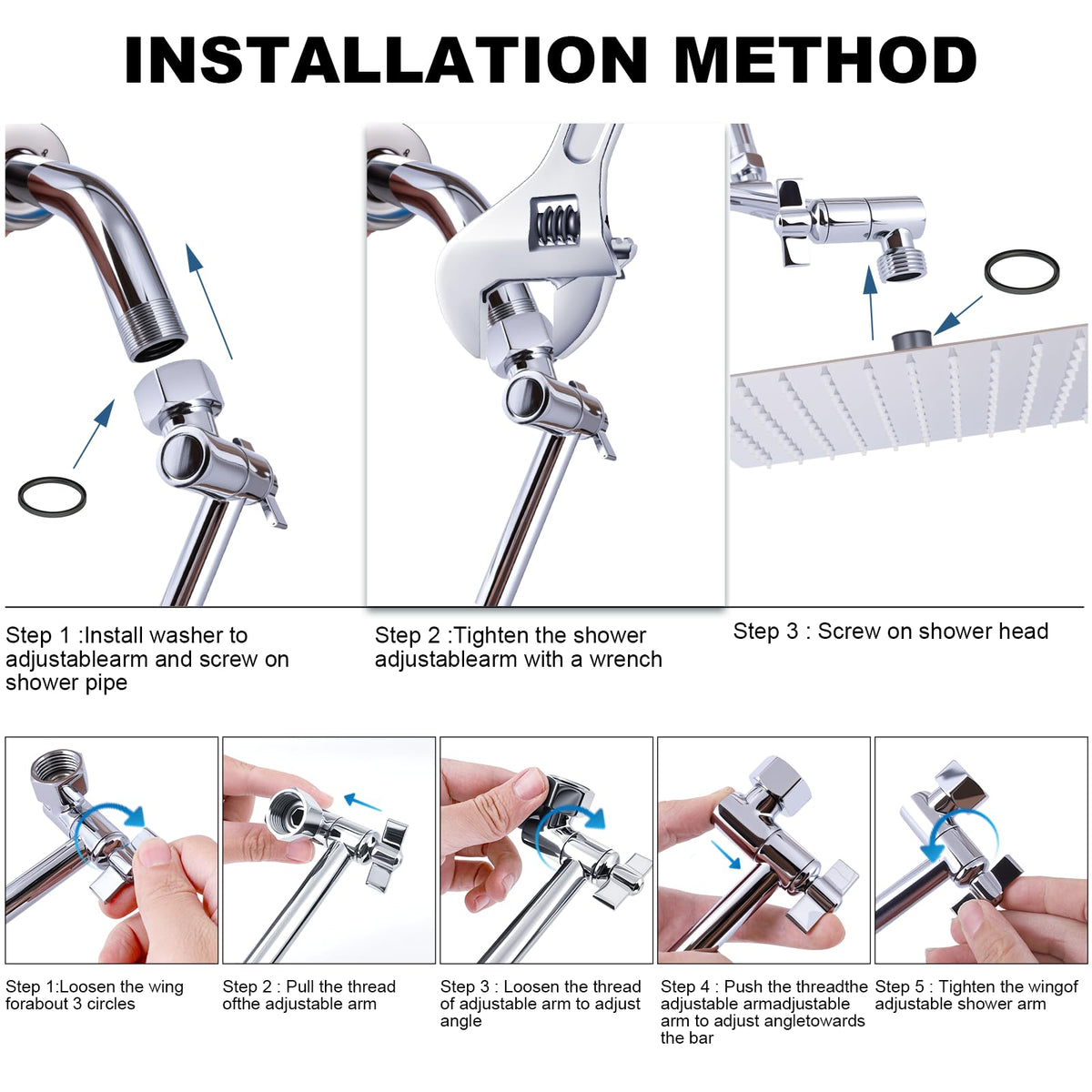 INSTALLATION METHOD

Step 1 :Install washer to adjustablearm and screw on shower pipe

Step 2 :Tighten the shower adjustablearm with a wrench

Step 3 : Screw on shower head

Step 1:Loosen the wing forabout 3 circles

Step 2 : Pull the thread ofthe adjustable arm

Step 3 : Loosen the thread of adjustable arm to adjust angle

Step 4 : Push the threadthe adjustable armadjustable arm to adjust angletowards the bar

Step 5 : Tighten the wingof adjustable shower arm