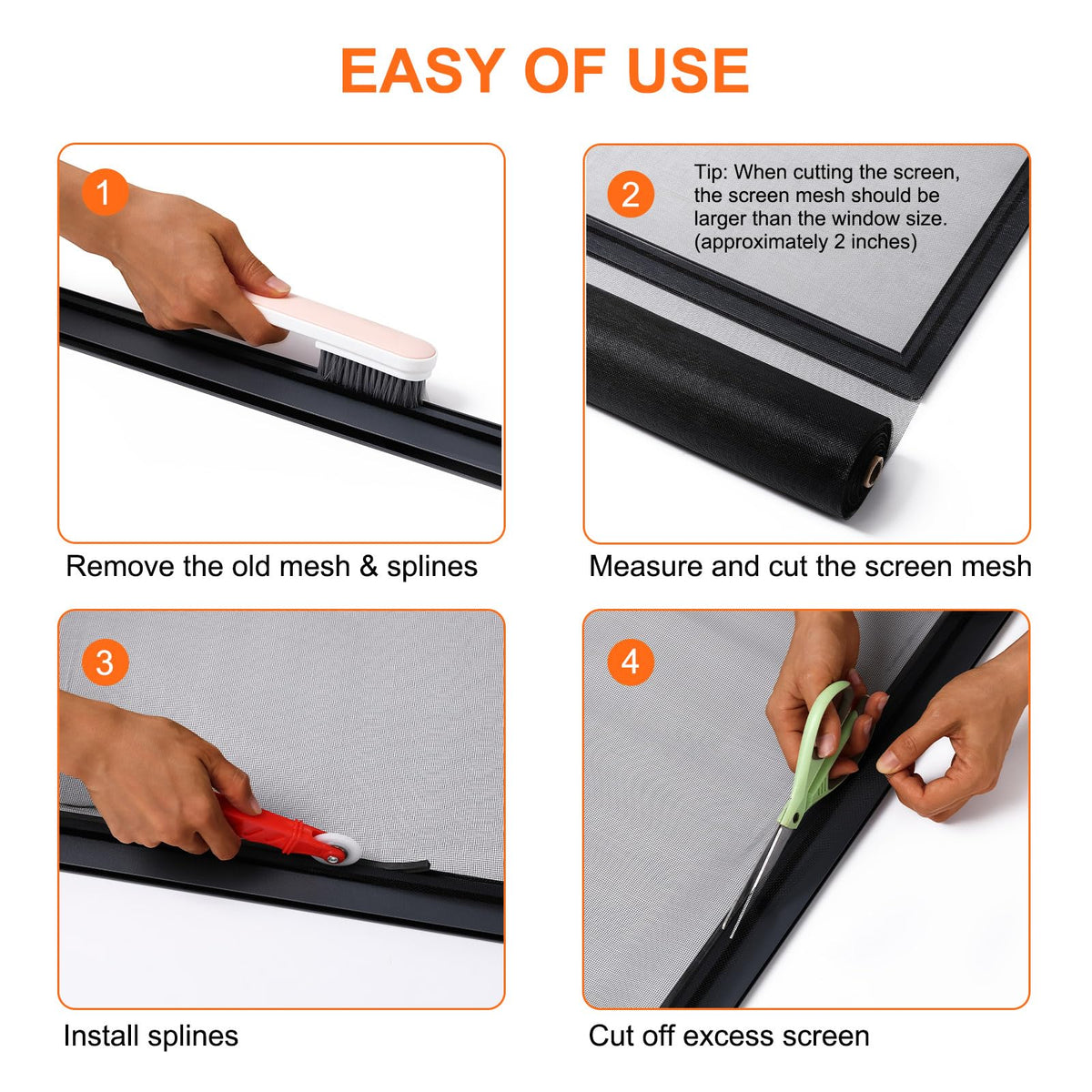 EASY OF USE

1

Remove the old mesh & splines

2

Tip: When cutting the screen, the screen mesh should be larger than the window size. (approximately 2 inches)

Measure and cut the screen mesh

3

Install splines

4

Cut off excess screen