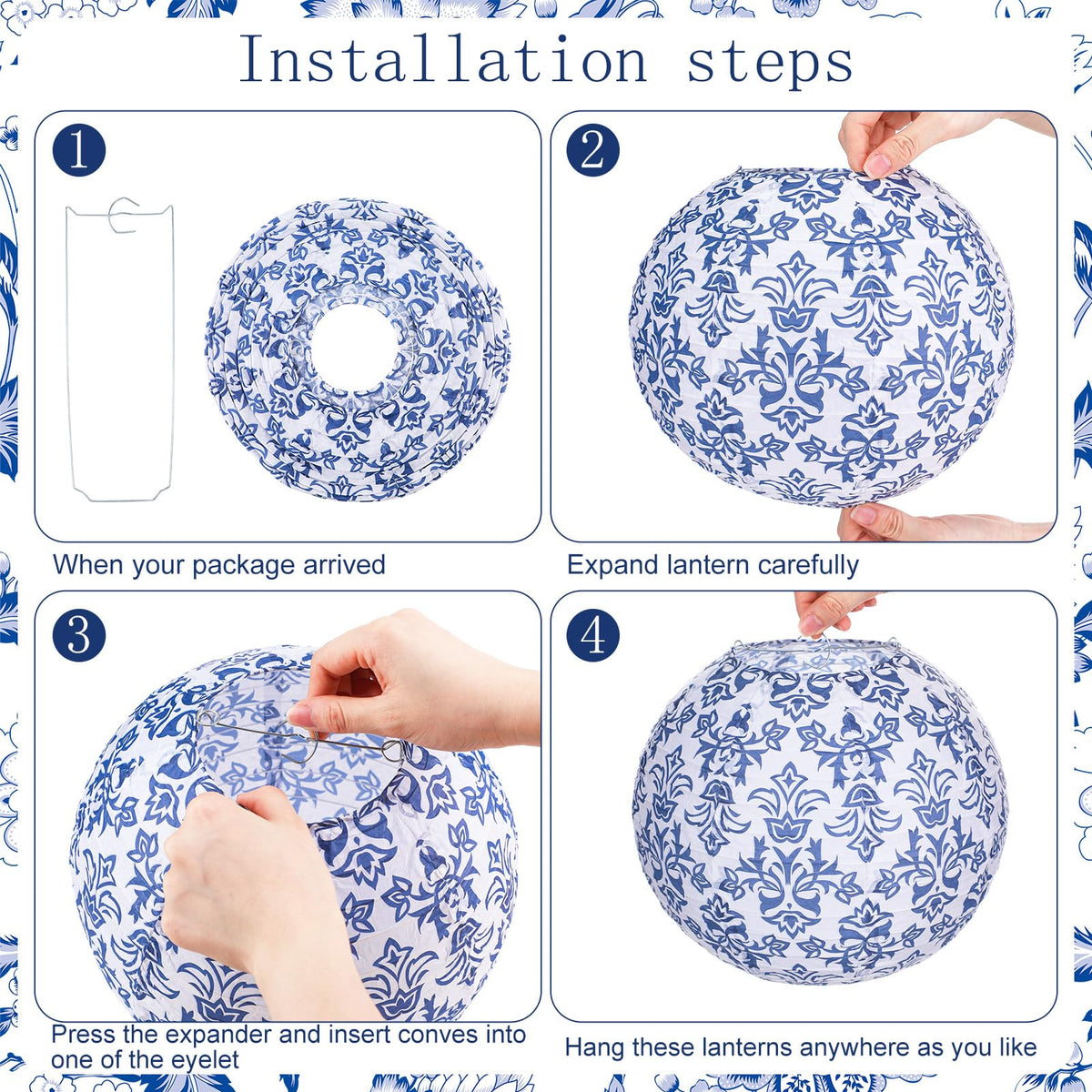 Installation steps

1

When your package arrived

2

Expand lantern carefully

3

Press the expander and insert conves into one of the eyelet

4

Hang these lanterns anywhere as you like