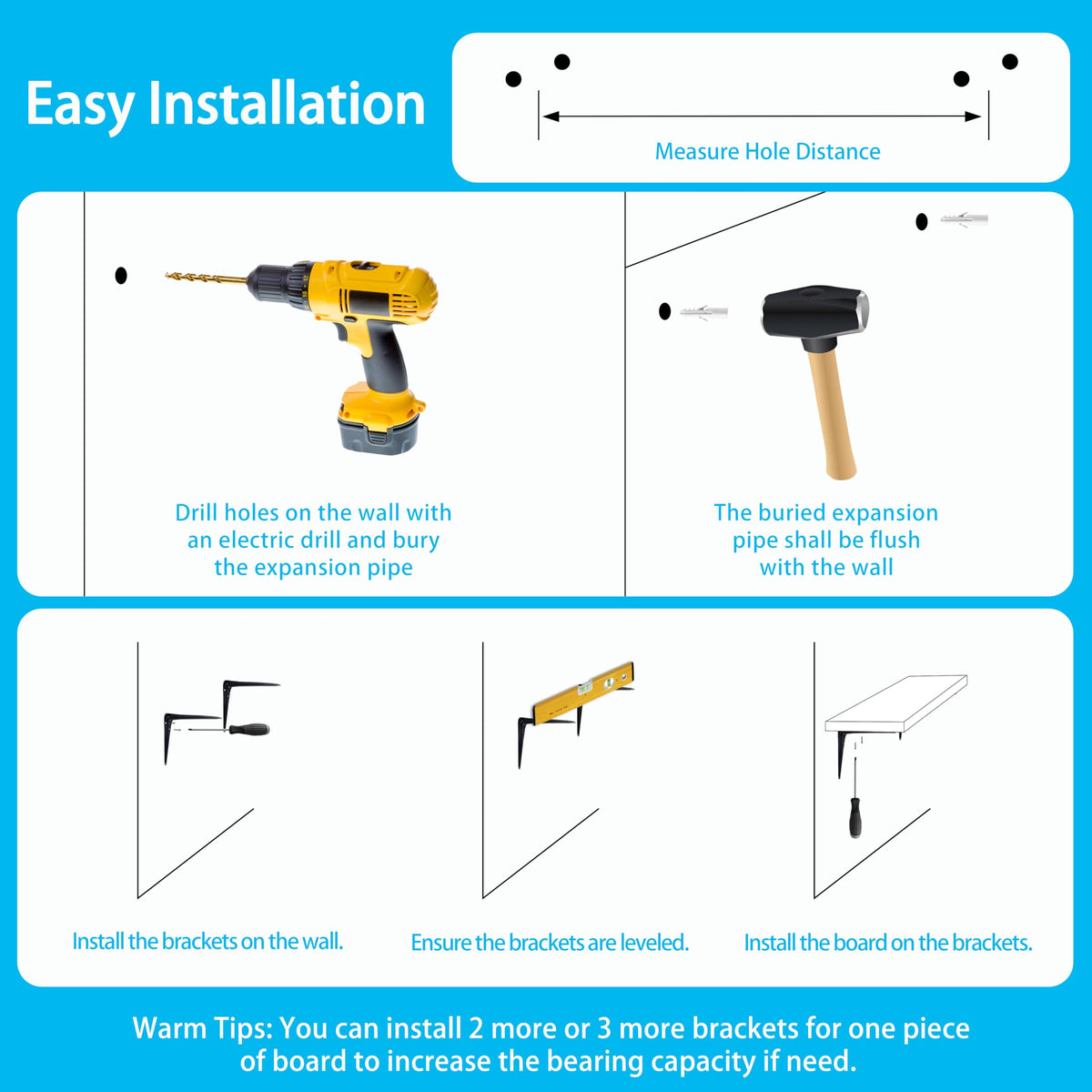 Easy Installation

Measure Hole Distance

Drill holes on the wall with an electric drill and bury the expansion pipe

The buried expansion pipe shall be flush with the wall

Install the brackets on the wall.

Ensure the brackets are leveled.

Install the board on the brackets.

Warm Tips: You can install 2 more or 3 more brackets for one piece of board to increase the bearing capacity if need.