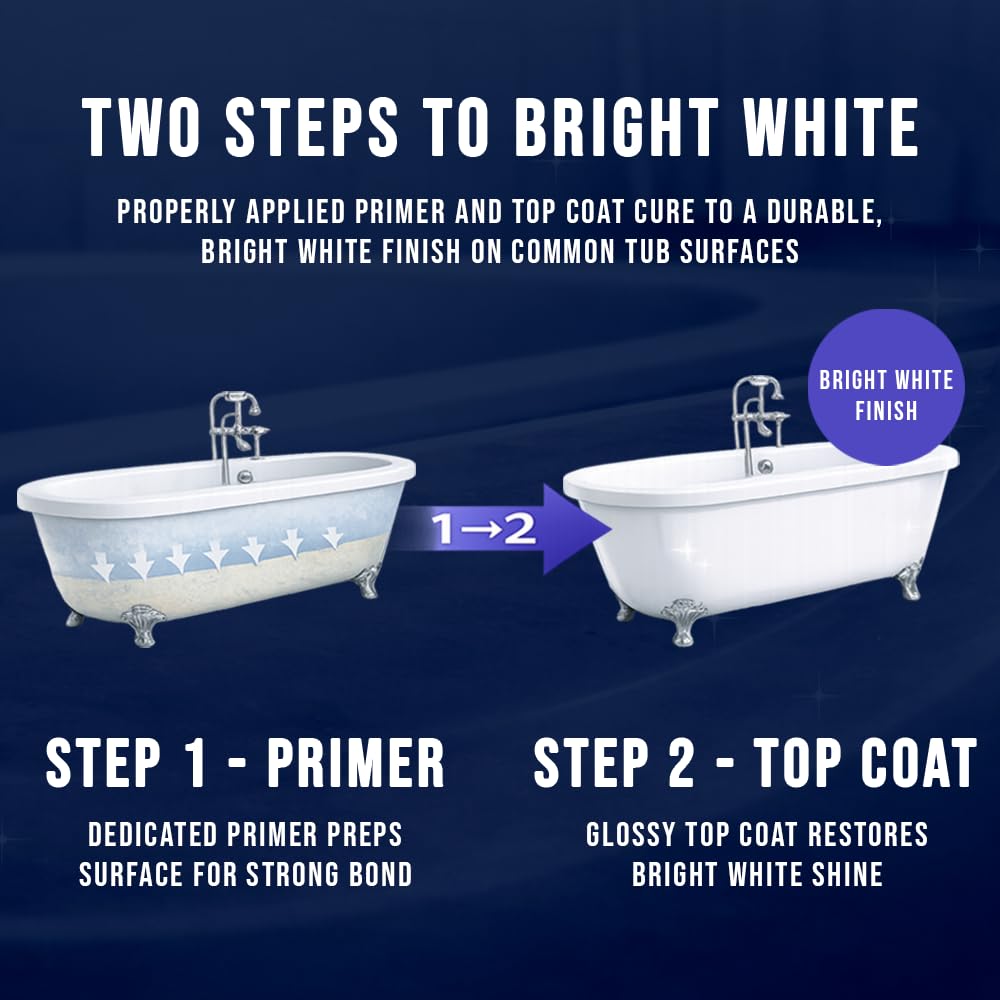 TWO STEPS TO BRIGHT WHITE

PROPERLY APPLIED PRIMER AND TOP COAT CURE TO A DURABLE, BRIGHT WHITE FINISH ON COMMON TUB SURFACES

BRIGHT WHITE FINISH

1→2

STEP 1 - PRIMER

DEDICATED PRIMER PREPS SURFACE FOR STRONG BOND

STEP 2 - TOP COAT

GLOSSY TOP COAT RESTORES BRIGHT WHITE SHINE