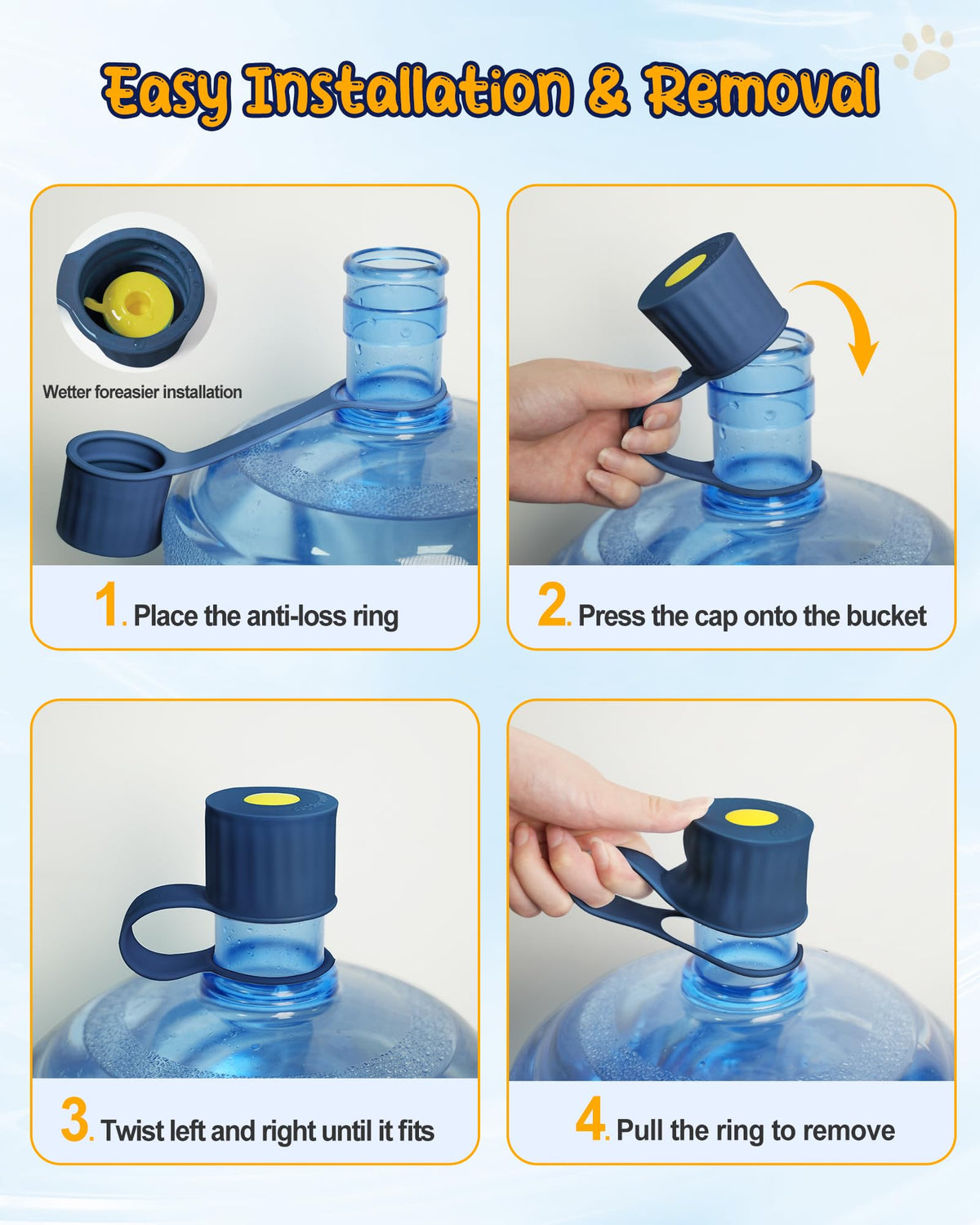 Easy Installation & Removal

Wetter foreasier installation

1. Place the anti-loss ring

2. Press the cap onto the bucket

3. Twist left and right until it fits

4. Pull the ring to remove