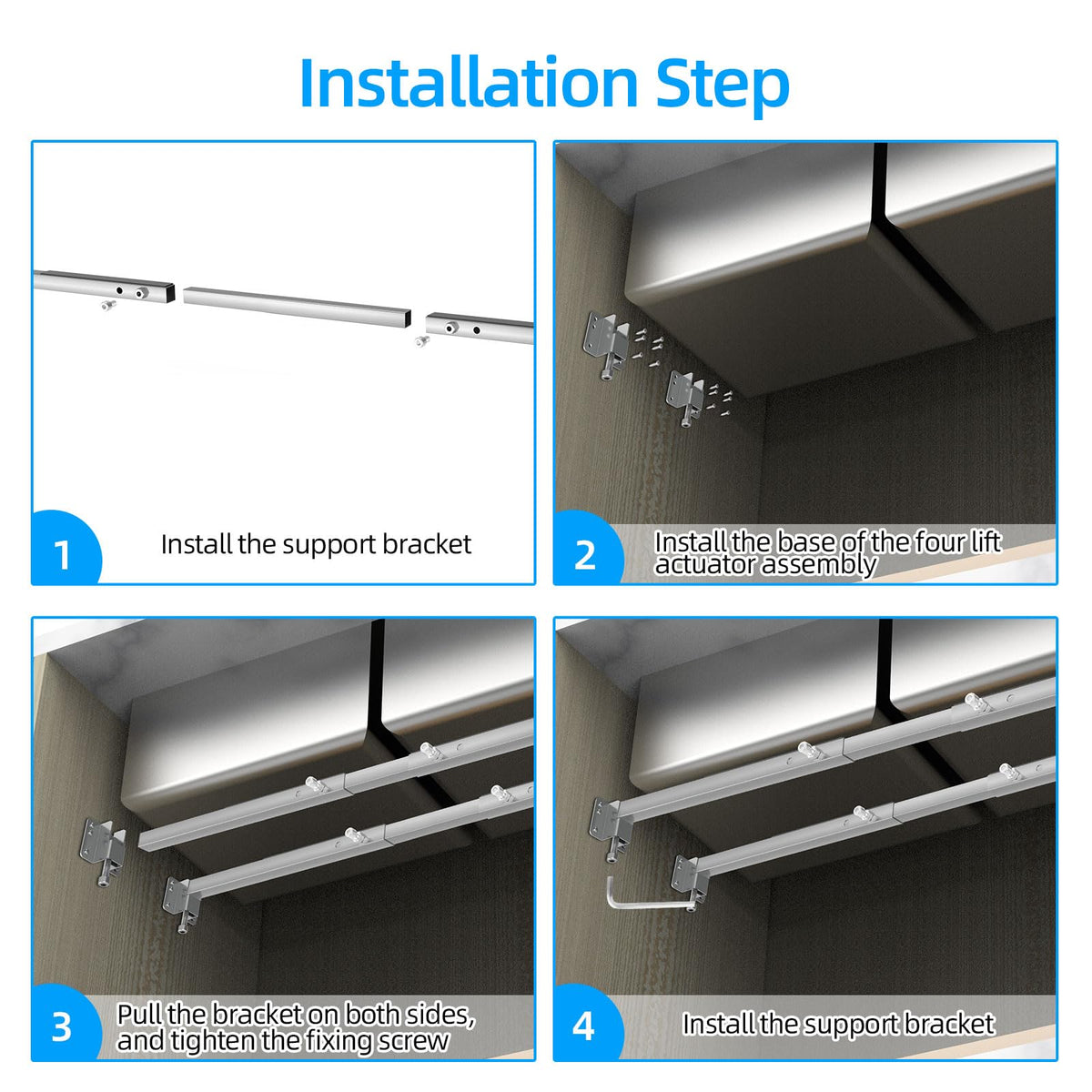 Installation Step

1

Install the support bracket

2

Install the base of the four lift actuator assembly

3

Pull the bracket on both sides, and tighten the fixing screw

4

Install the support bracket