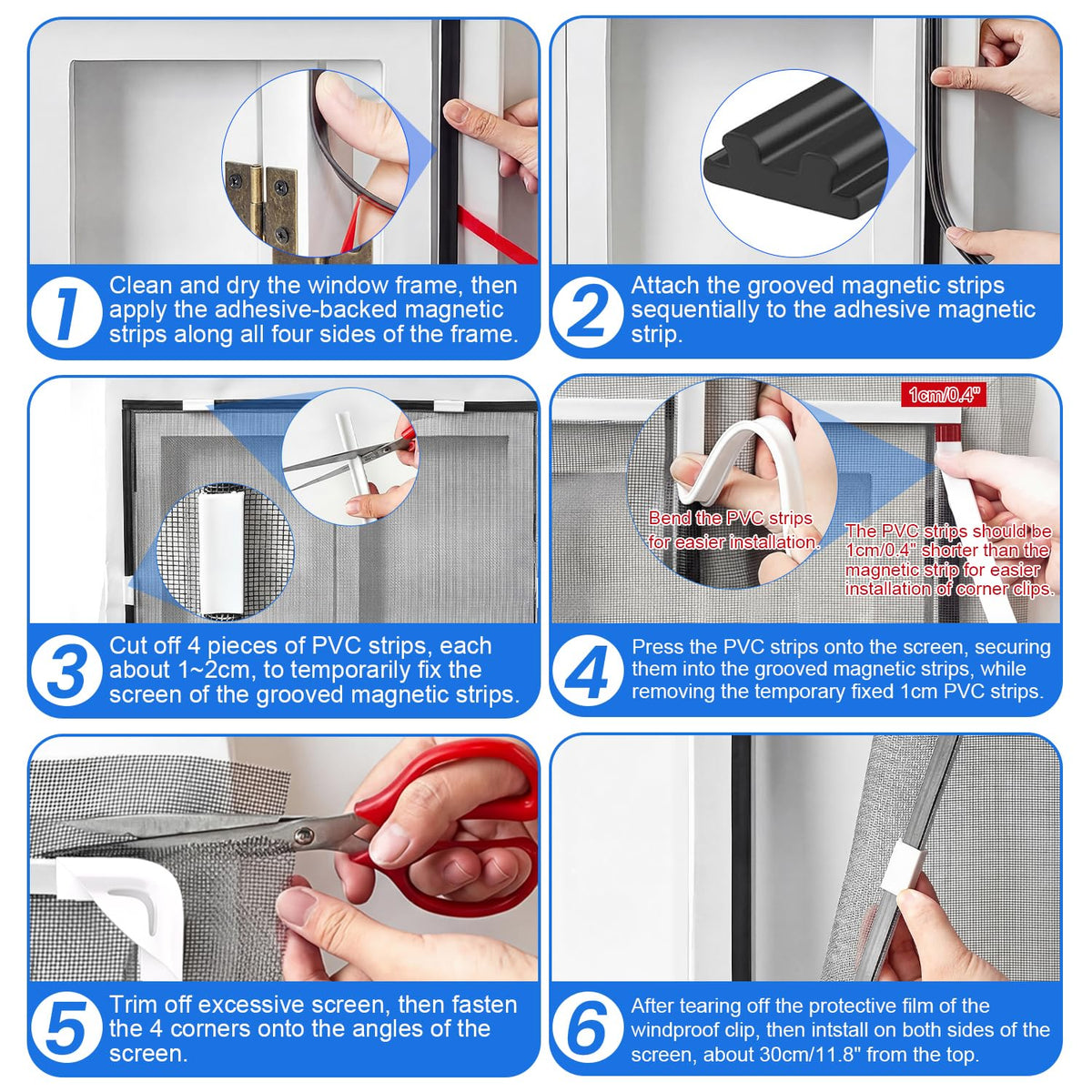 1

Clean and dry the window frame, then apply the adhesive-backed magnetic strips along all four sides of the frame.

2

Attach the grooved magnetic strips sequentially to the adhesive magnetic strip.

3

Cut off 4 pieces of PVC strips, each about 1~2cm, to temporarily fix the screen of the grooved magnetic strips.

1cm/0.4"

Bend the PVC strips for easier installation.

The PVC strips should be 1cm/0.4" shorter than the magnetic strip for easier installation of corner clips.

4

Press the PVC strips onto the screen, securing them into the grooved magnetic strips, while removing the temporary fixed 1cm PVC strips.

5

Trim off excessive screen, then fasten the 4 corners onto the angles of the screen.

6

After tearing off the protective film of the windproof clip, then intstall on both sides of the screen, about 30cm/11.8" from the top.