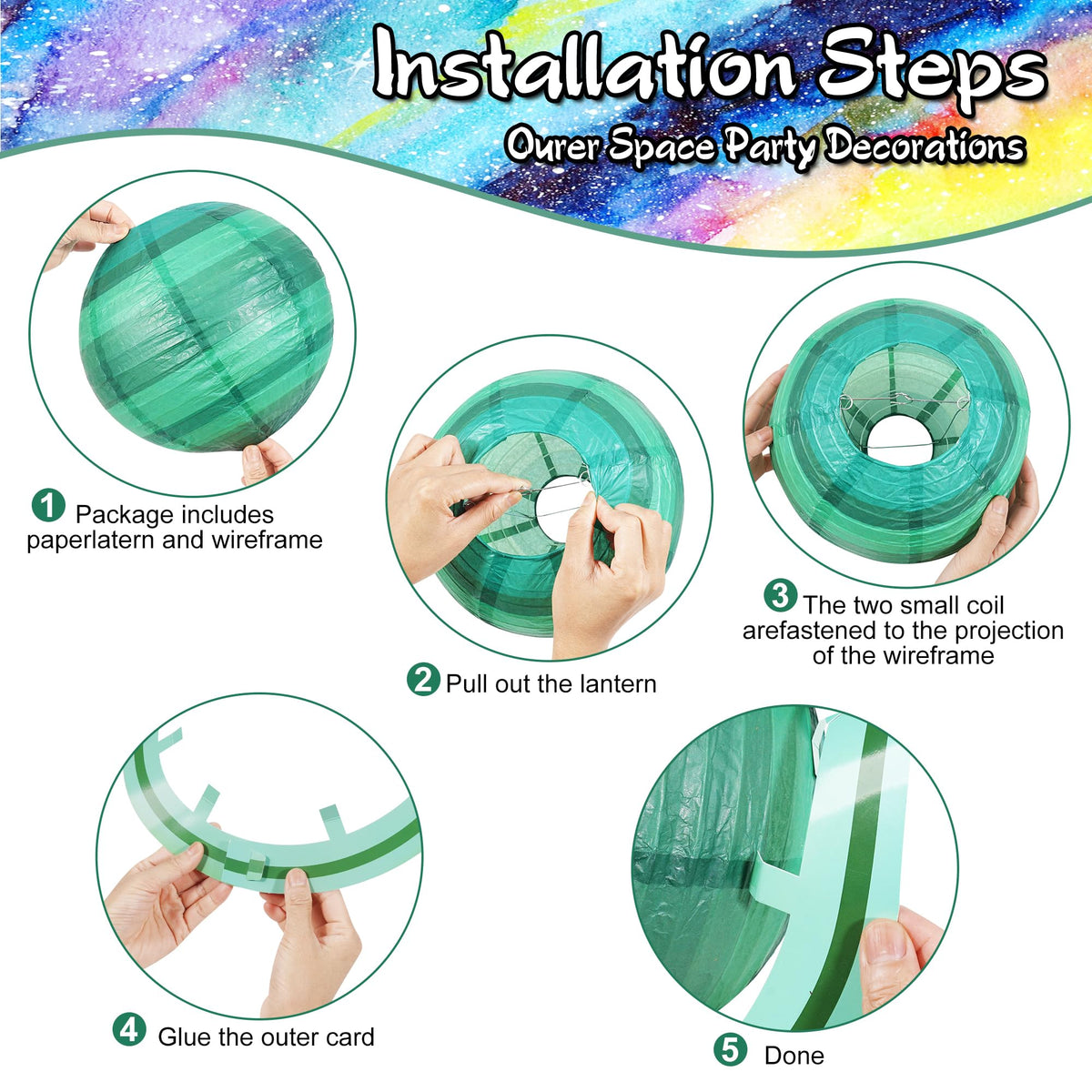 Installation Steps

Ourer Space Party Decorations

1 Package includes paperlatern and wireframe

2 Pull out the lantern

3 The two small coil arefastened to the projection of the wireframe

4 Glue the outer card

5 Done