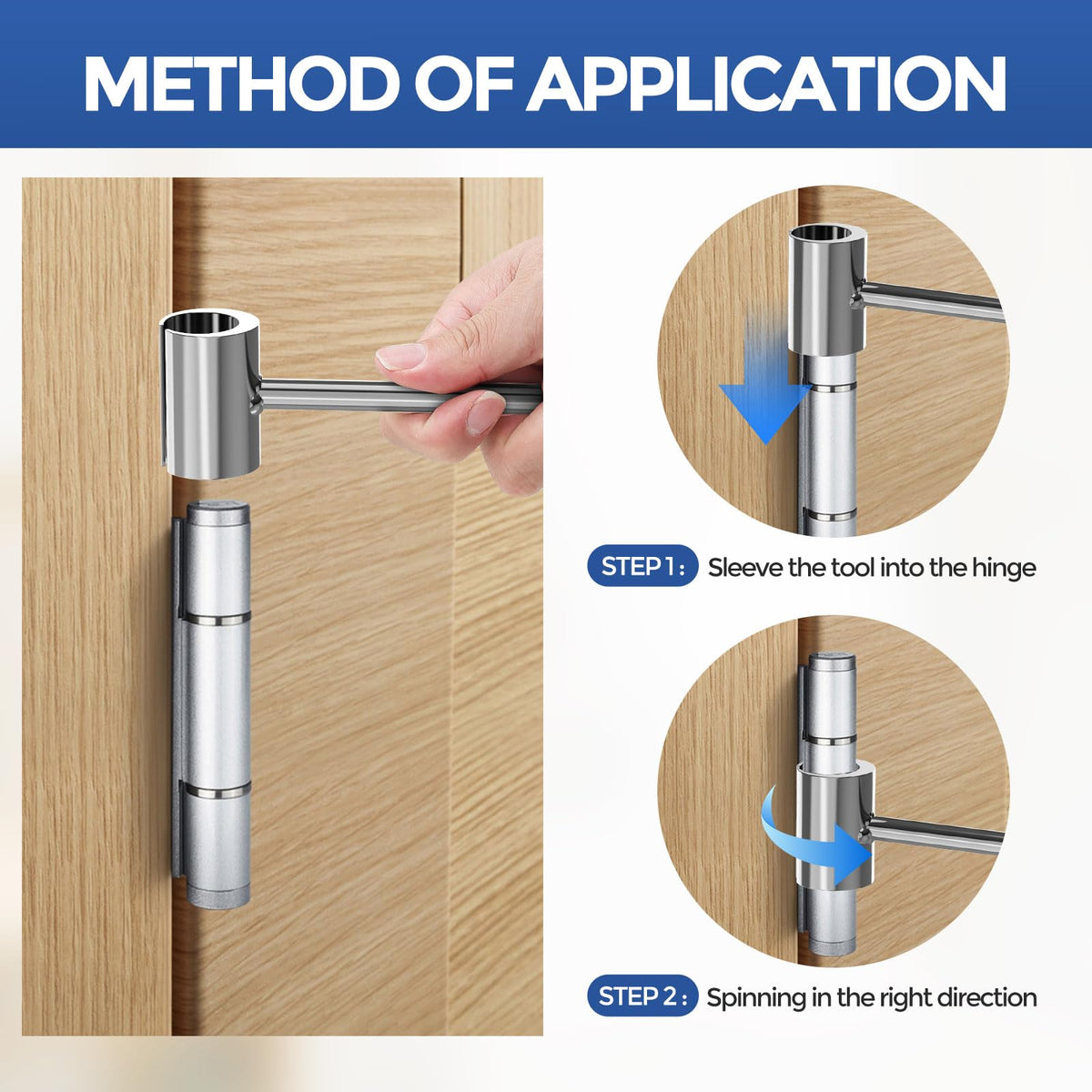 METHOD OF APPLICATION

STEP 1: Sleeve the tool into the hinge

STEP 2: Spinning in the right direction