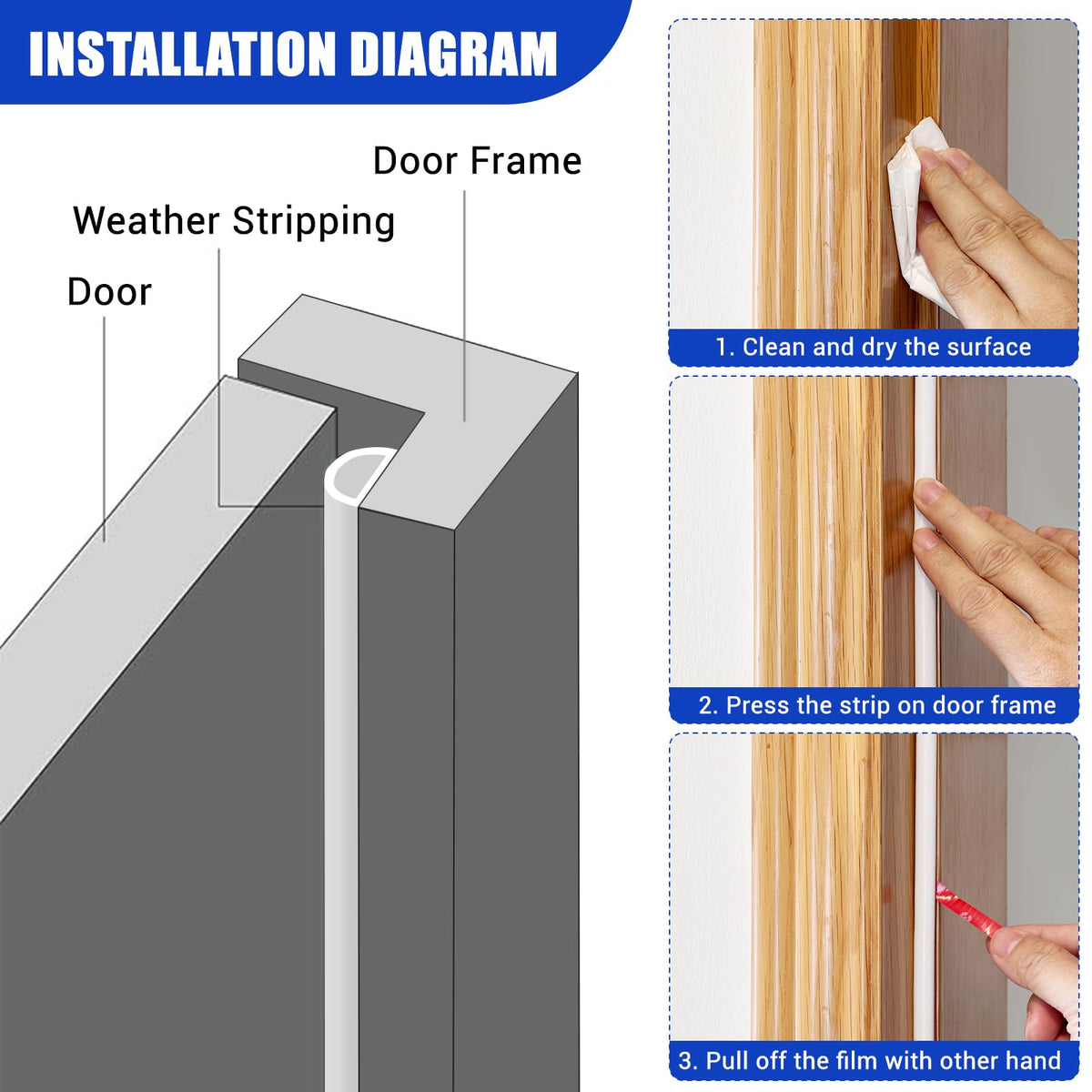 INSTALLATION DIAGRAM

Door Frame

Weather Stripping

Door

1. Clean and dry the surface

2. Press the strip on door frame

3. Pull off the film with other hand