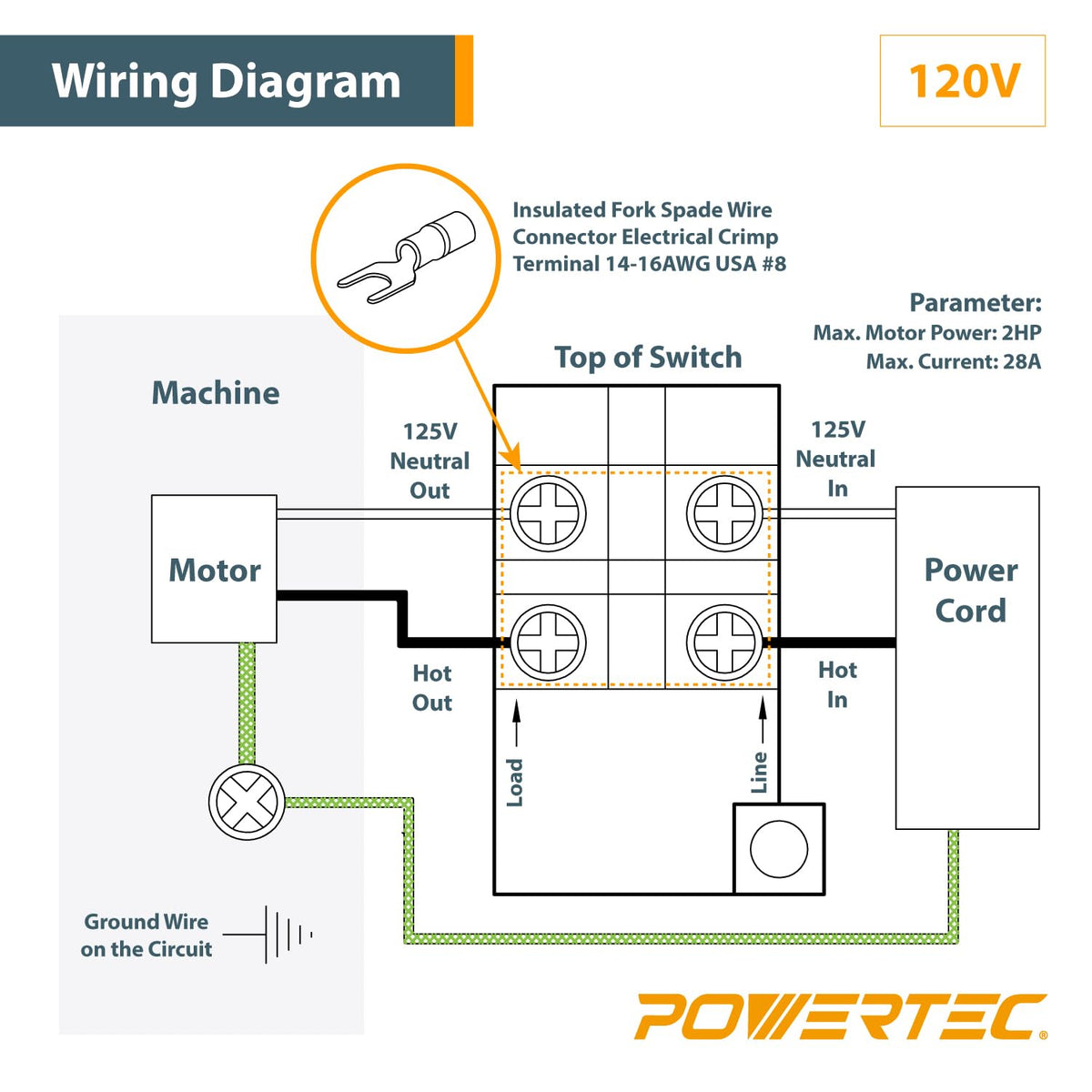 Wiring Diagram

120V

Insulated Fork Spade Wire Connector Electrical Crimp Terminal 14-16AWG USA #8

Parameter:
Max. Motor Power: 2HP
Max. Current: 28A

Top of Switch

Machine

125V Neutral Out

125V Neutral In

Motor

Power Cord

Hot Out

Hot In

Load

Line

Ground Wire on the Circuit

POWERTEC®