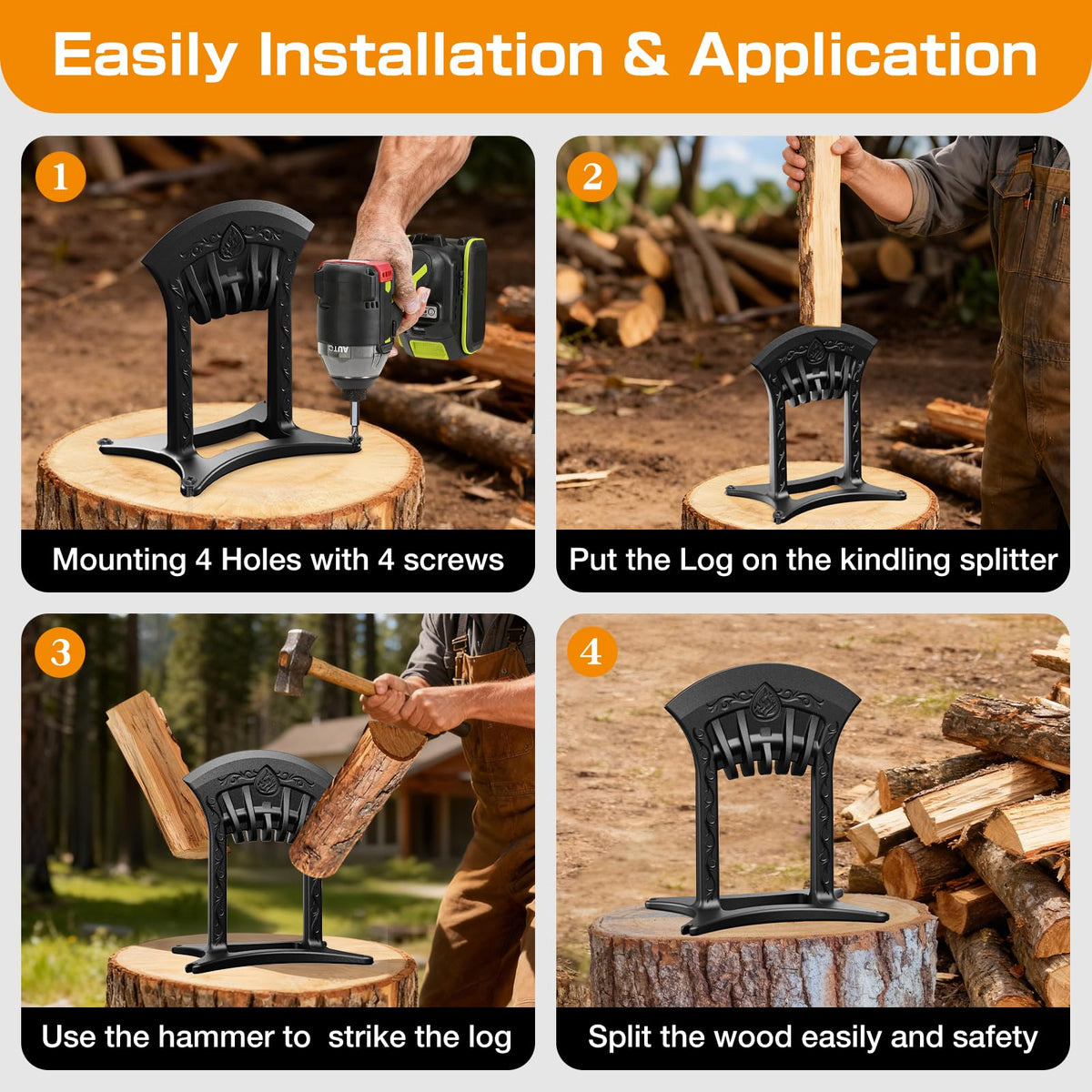 Easily Installation & Application

1

Mounting 4 Holes with 4 screws

2

Put the Log on the kindling splitter

3

Use the hammer to strike the log

4

Split the wood easily and safety