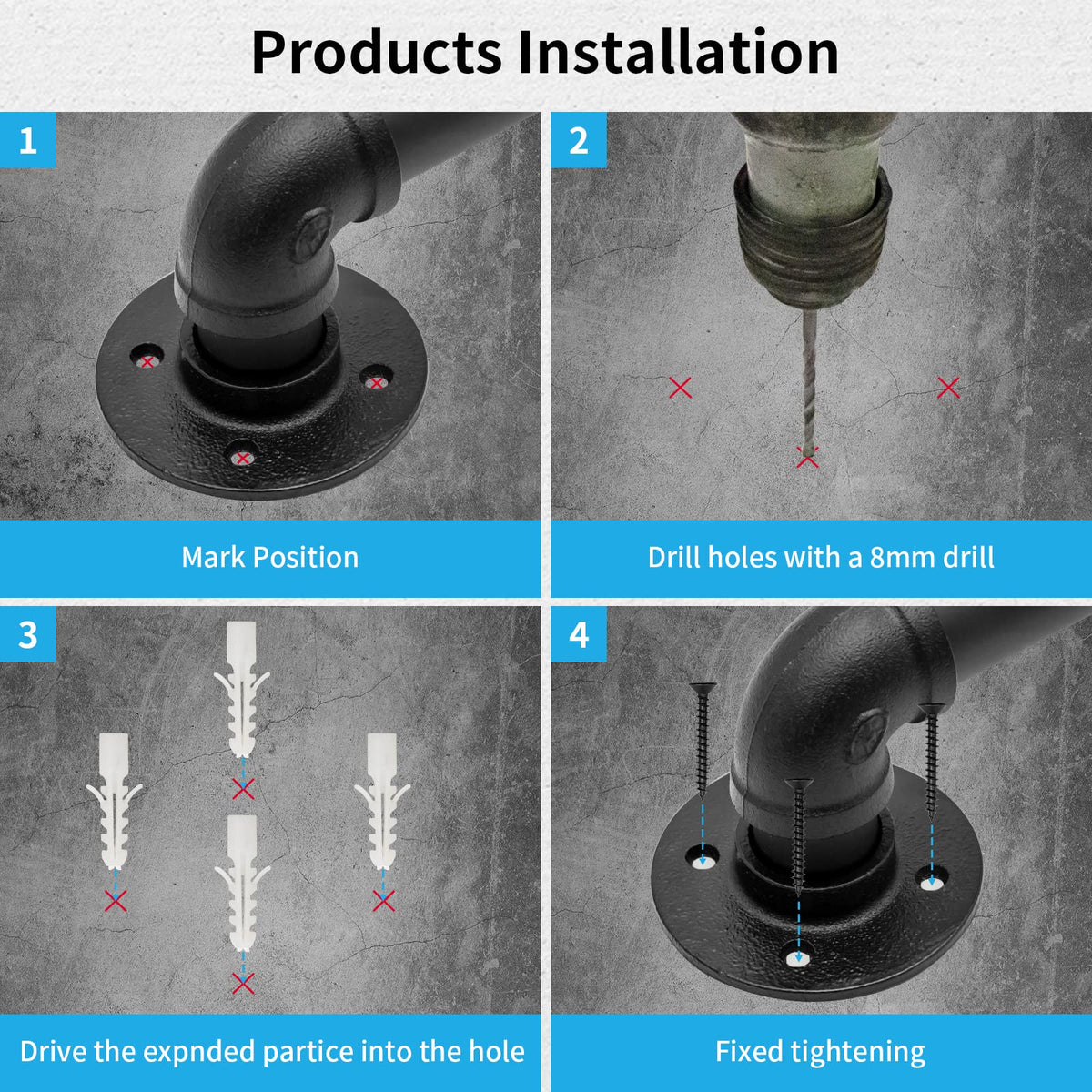 Products Installation

1

Mark Position

2

Drill holes with a 8mm drill

3

Drive the expnded partice into the hole

4

Fixed tightening