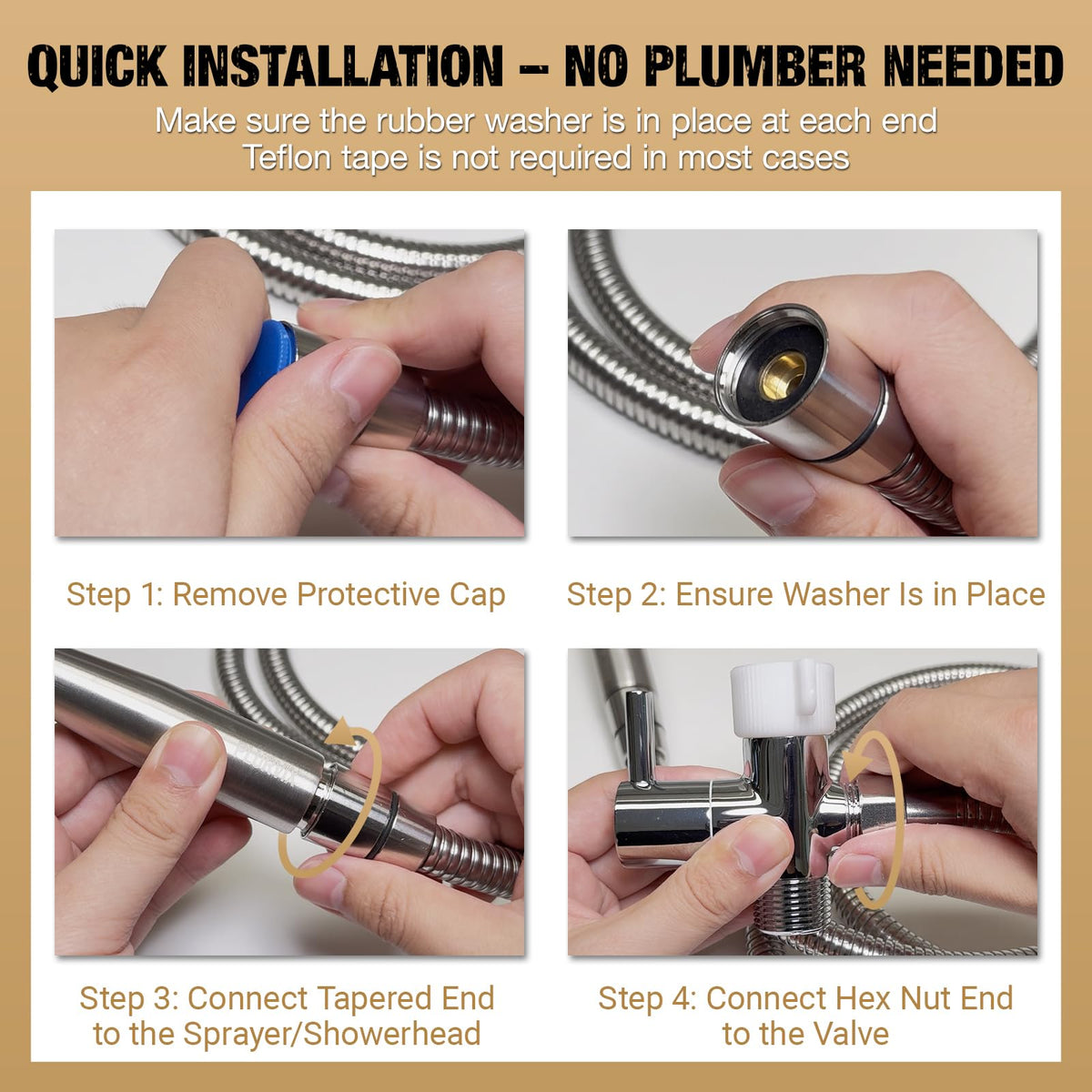 QUICK INSTALLATION – NO PLUMBER NEEDED

Make sure the rubber washer is in place at each end
Teflon tape is not required in most cases

Step 1: Remove Protective Cap

Step 2: Ensure Washer Is in Place

Step 3: Connect Tapered End to the Sprayer/Showerhead

Step 4: Connect Hex Nut End to the Valve