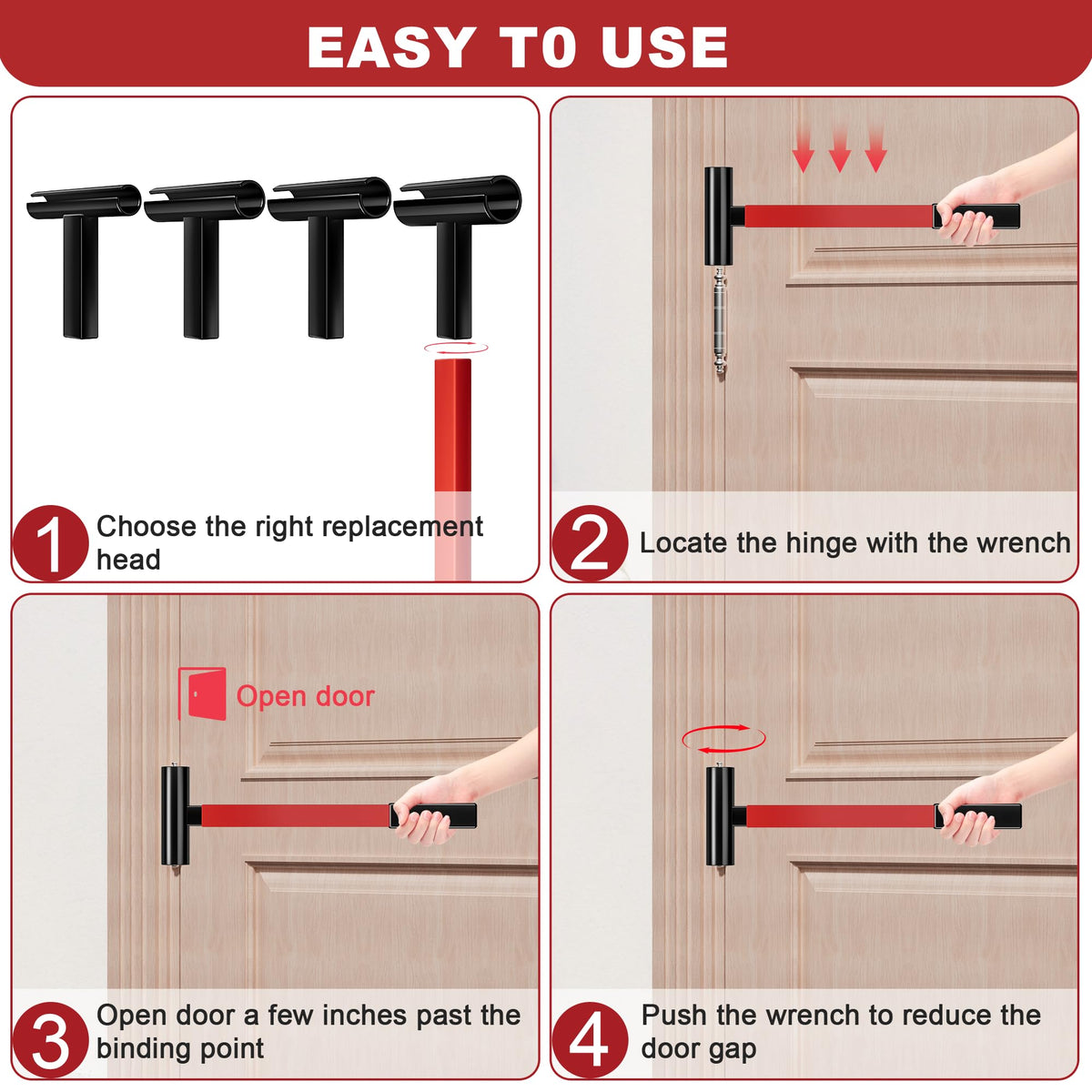 EASY TO USE

1 Choose the right replacement head

2 Locate the hinge with the wrench

Open door

3 Open door a few inches past the binding point

4 Push the wrench to reduce the door gap