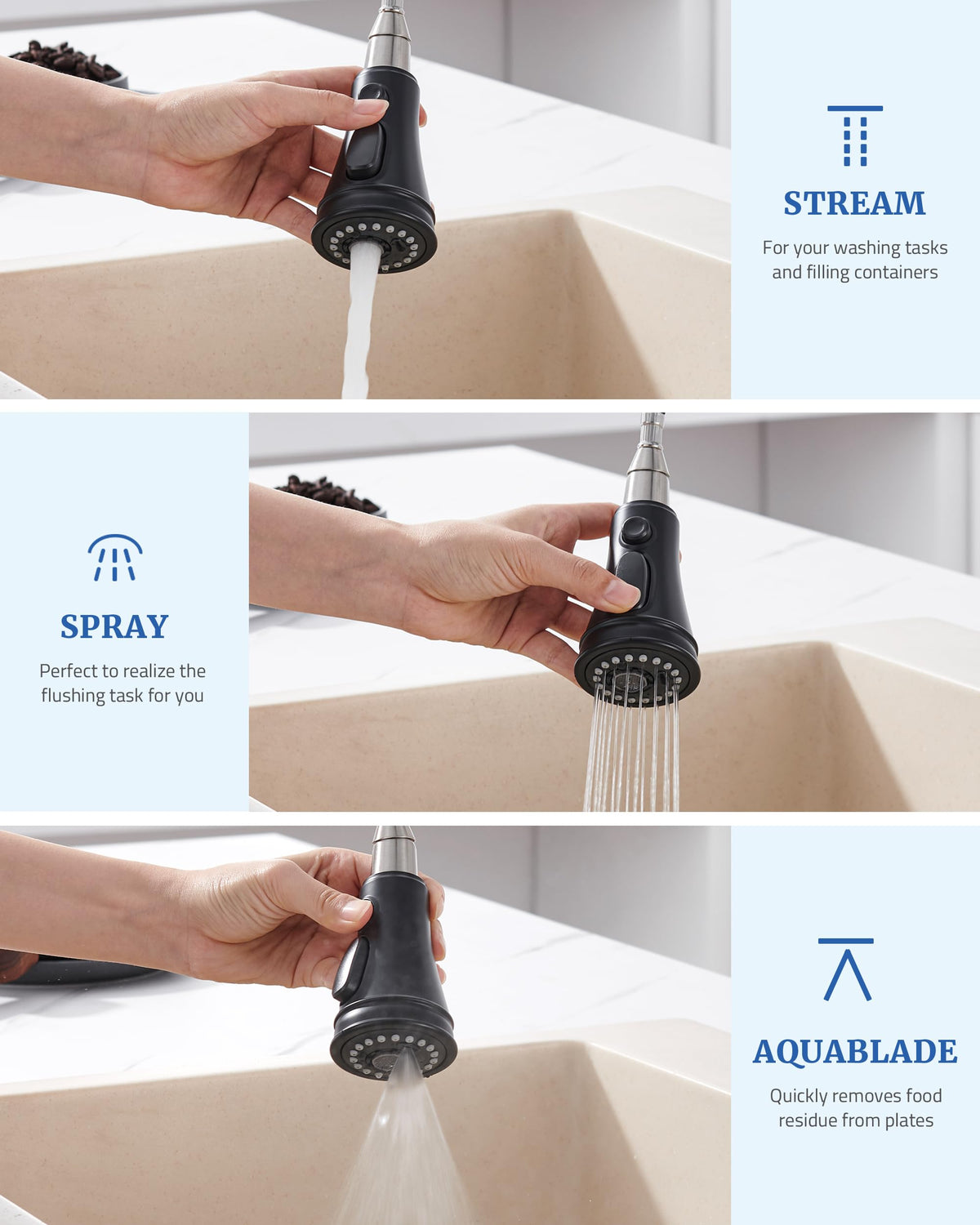 STREAM

For your washing tasks and filling containers

SPRAY

Perfect to realize the flushing task for you

AQUABLADE

Quickly removes food residue from plates