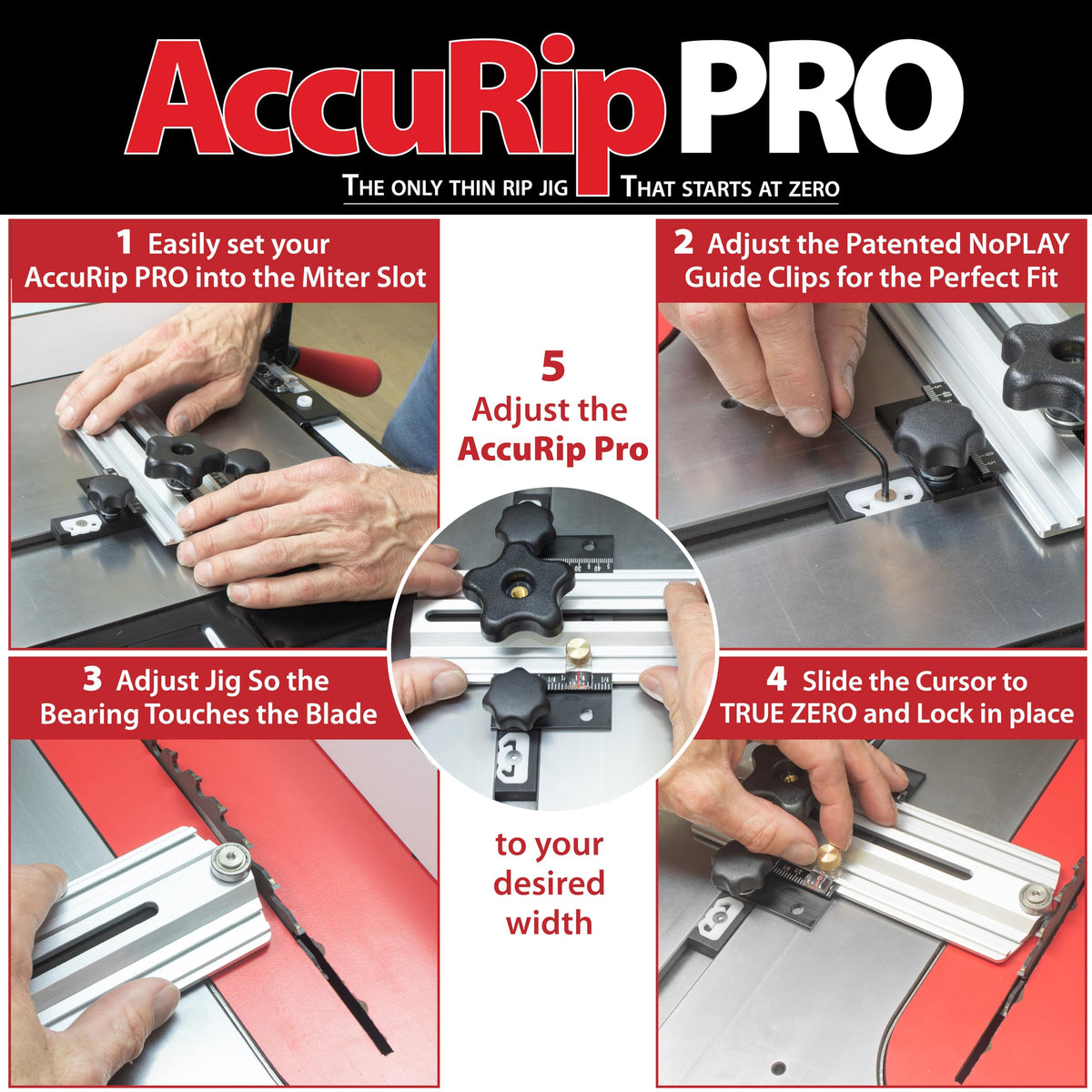 AccuRip PRO

THE ONLY THIN RIP JIG THAT STARTS AT ZERO

1 Easily set your AccuRip PRO into the Miter Slot

2 Adjust the Patented NoPLAY Guide Clips for the Perfect Fit

5 Adjust the AccuRip Pro

to your desired width

3 Adjust Jig So the Bearing Touches the Blade

4 Slide the Cursor to TRUE ZERO and Lock in place