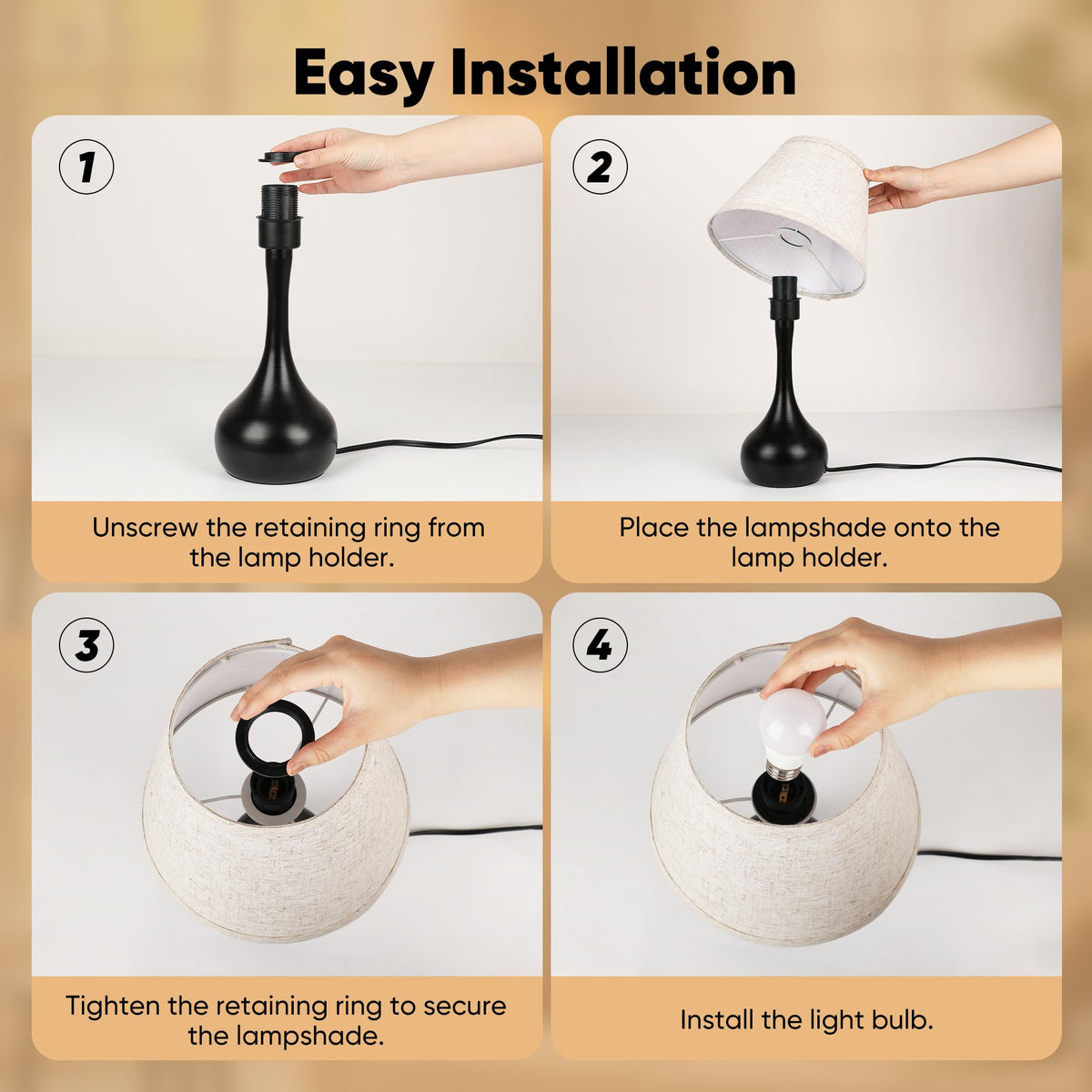 Easy Installation

1

Unscrew the retaining ring from the lamp holder.

2

Place the lampshade onto the lamp holder.

3

Tighten the retaining ring to secure the lampshade.

4

Install the light bulb.