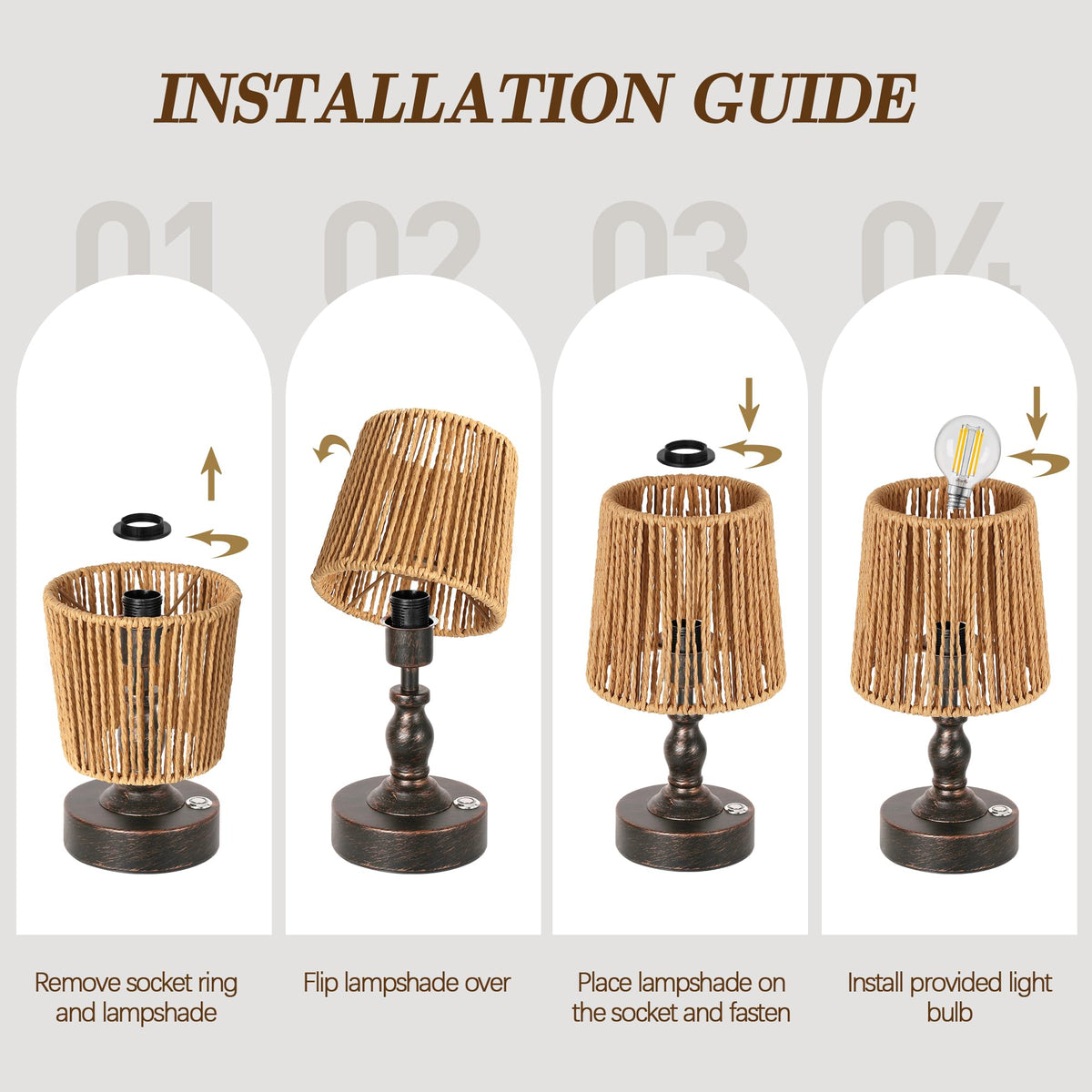 INSTALLATION GUIDE

01

02

03

04

Remove socket ring and lampshade

Flip lampshade over

Place lampshade on the socket and fasten

Install provided light bulb