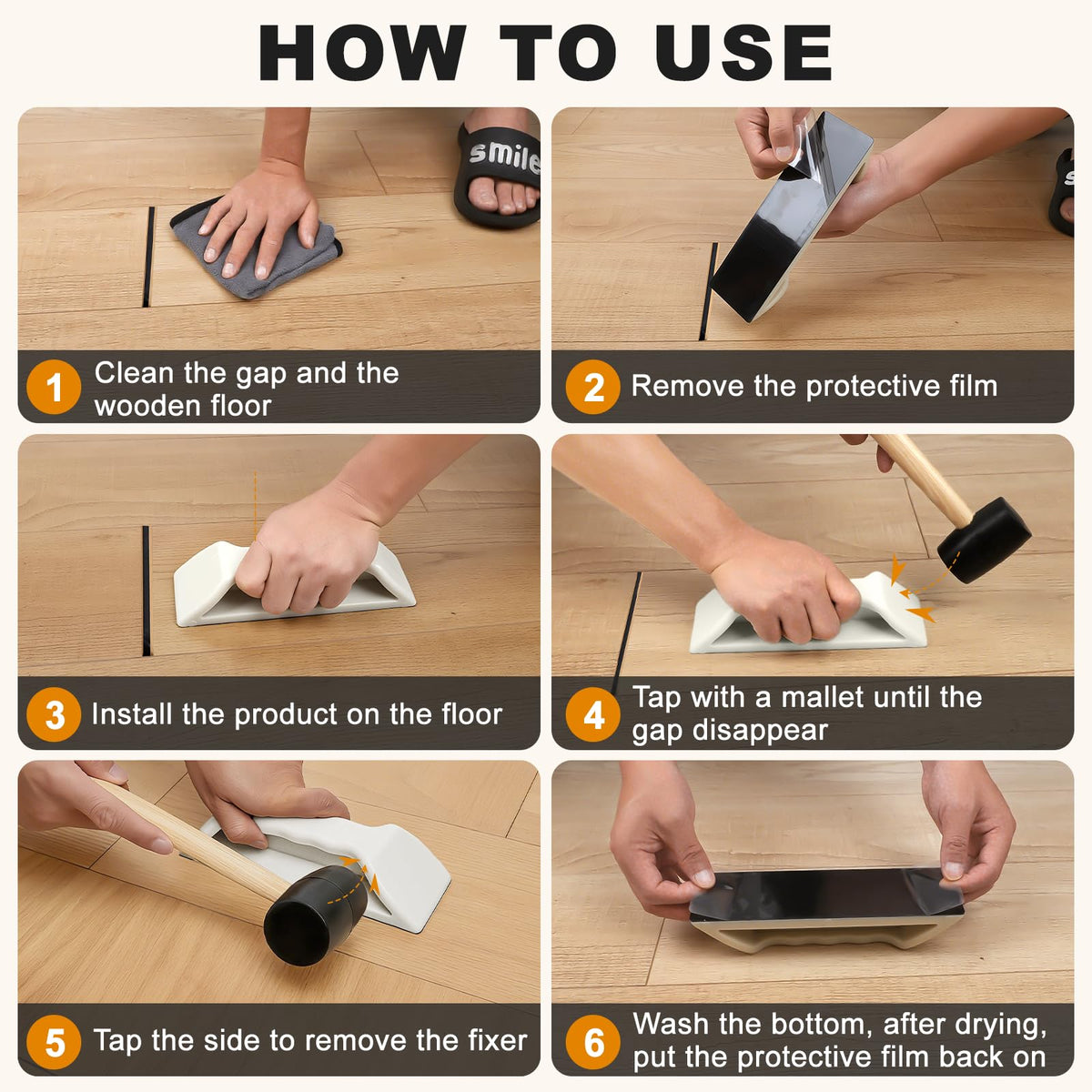 HOW TO USE

smile

1 Clean the gap and the wooden floor

2 Remove the protective film

3 Install the product on the floor

4 Tap with a mallet until the gap disappear

5 Tap the side to remove the fixer

6 Wash the bottom, after drying, put the protective film back on