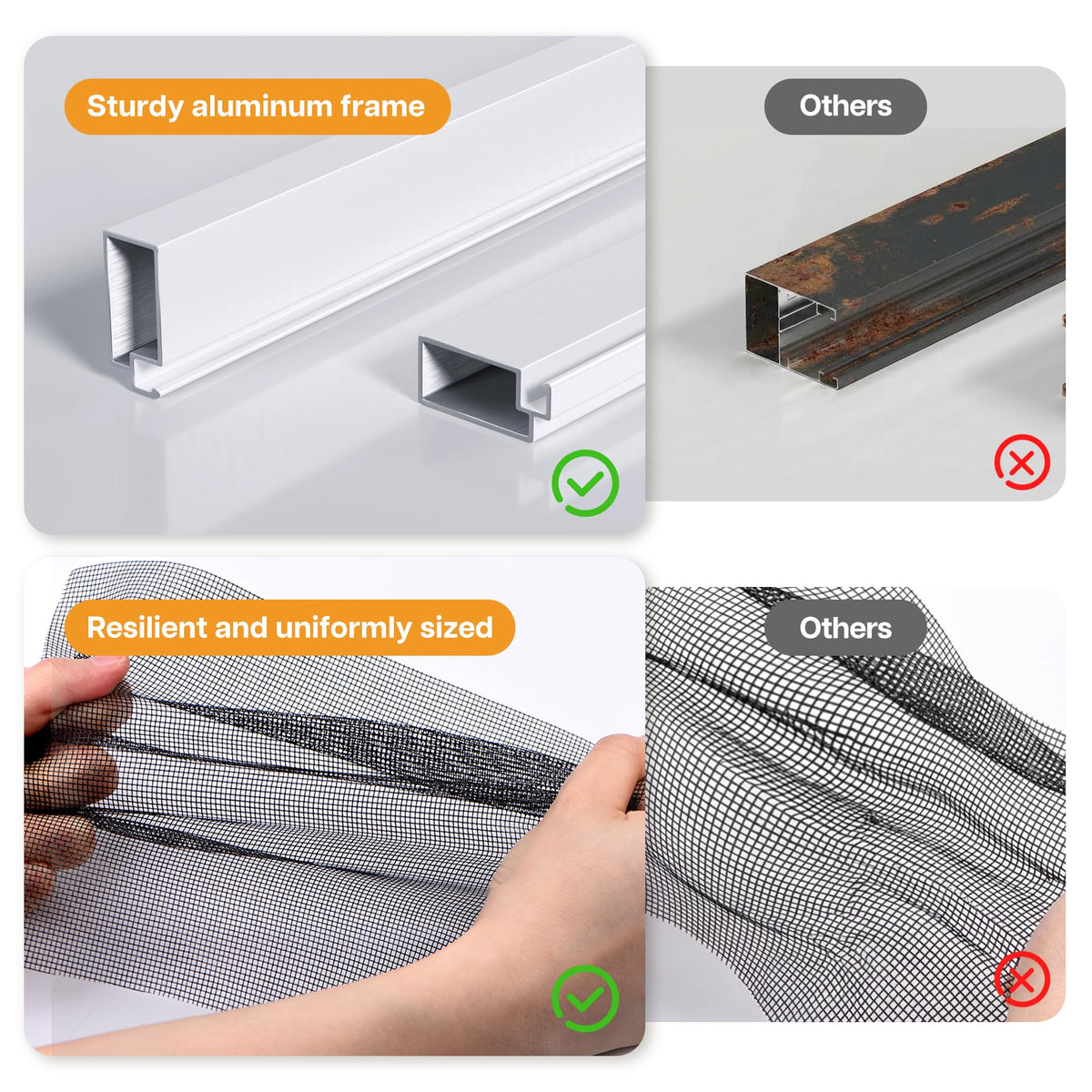 Sturdy aluminum frame

Others

Resilient and uniformly sized

Others