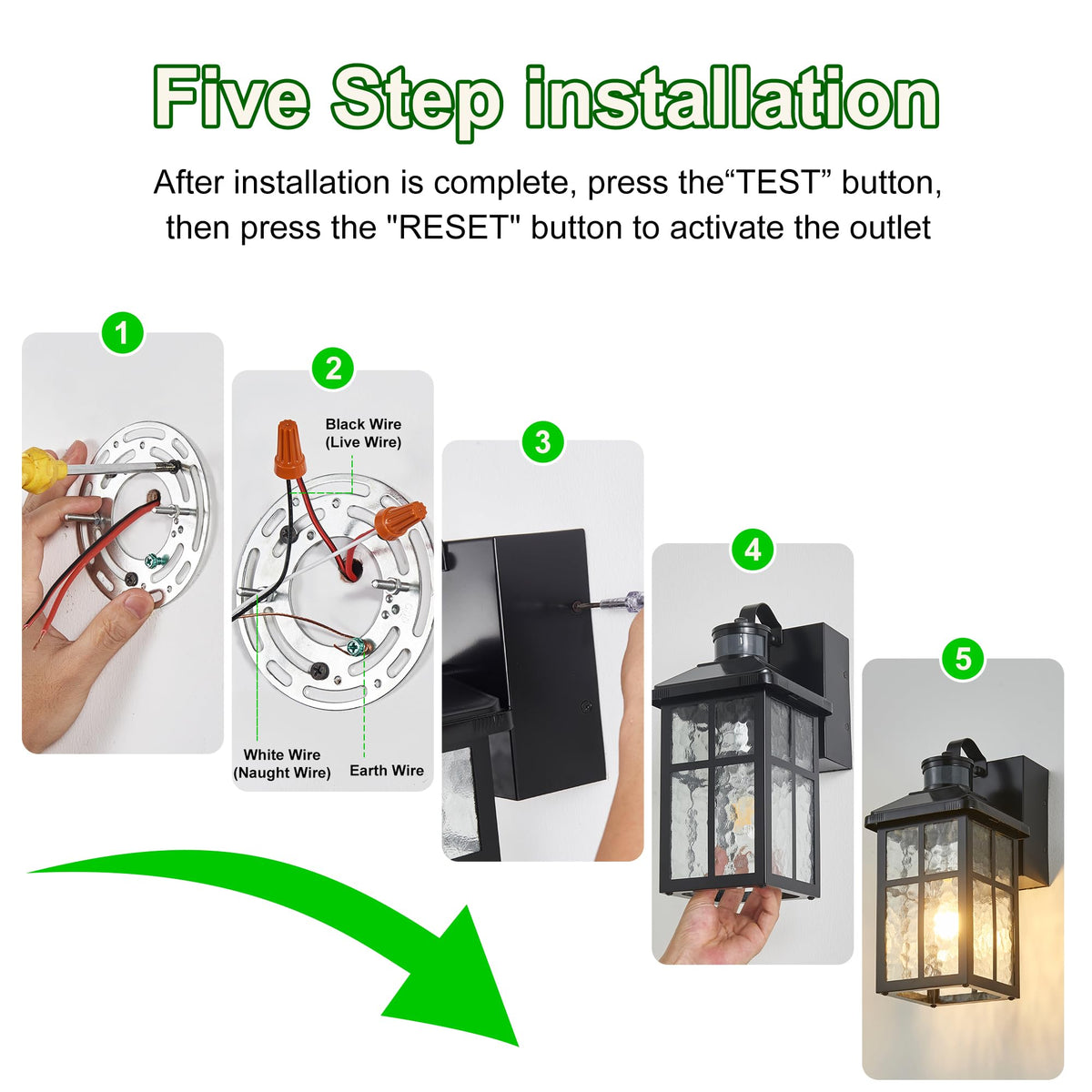 Five Step installation

After installation is complete, press the“TEST” button, then press the "RESET" button to activate the outlet

1

2

Black Wire
(Live Wire)

White Wire
(Naught Wire)

Earth Wire

3

4

5