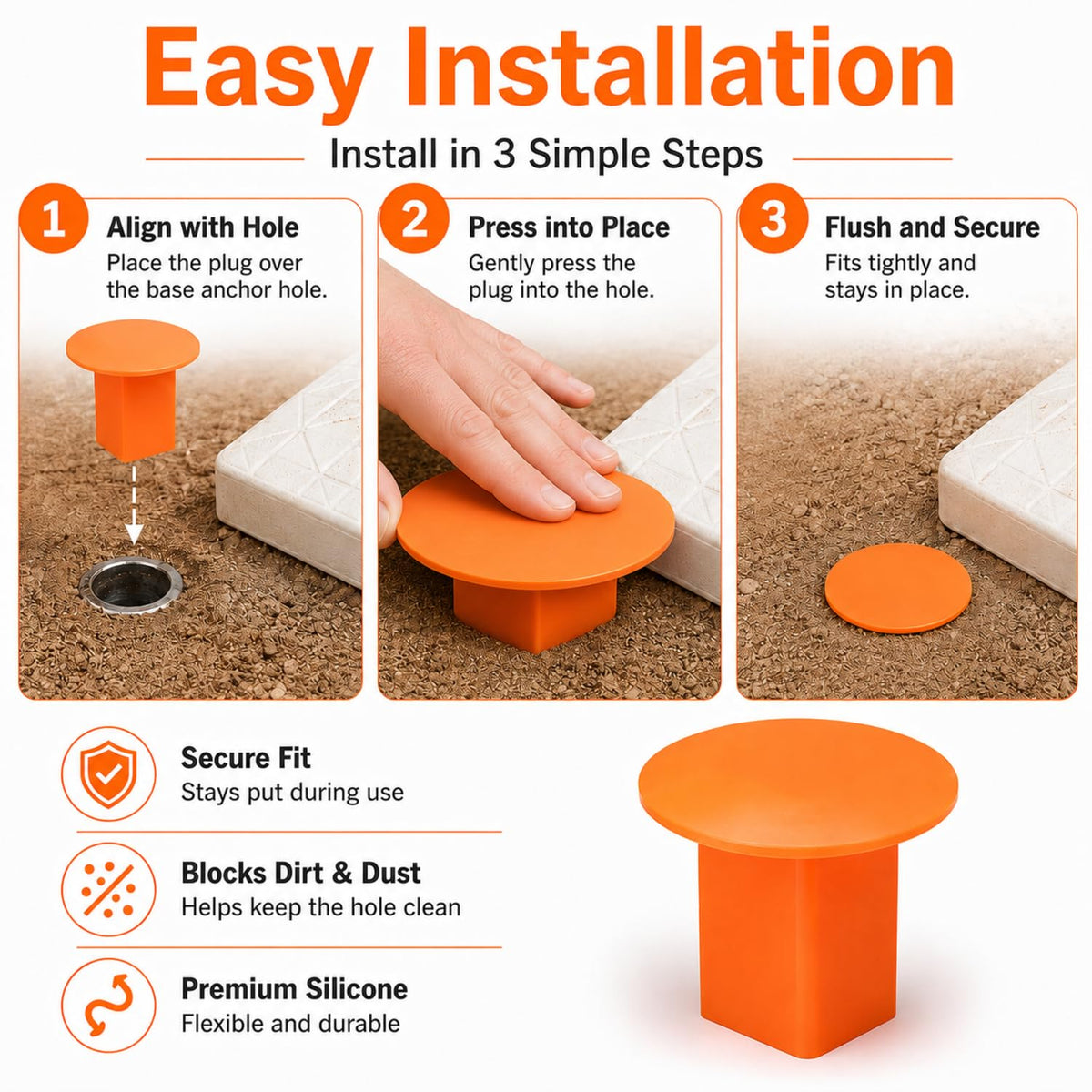 Easy Installation

Install in 3 Simple Steps

1
Align with Hole
Place the plug over the base anchor hole.

2
Press into Place
Gently press the plug into the hole.

3
Flush and Secure
Fits tightly and stays in place.

Secure Fit
Stays put during use

Blocks Dirt & Dust
Helps keep the hole clean

Premium Silicone
Flexible and durable