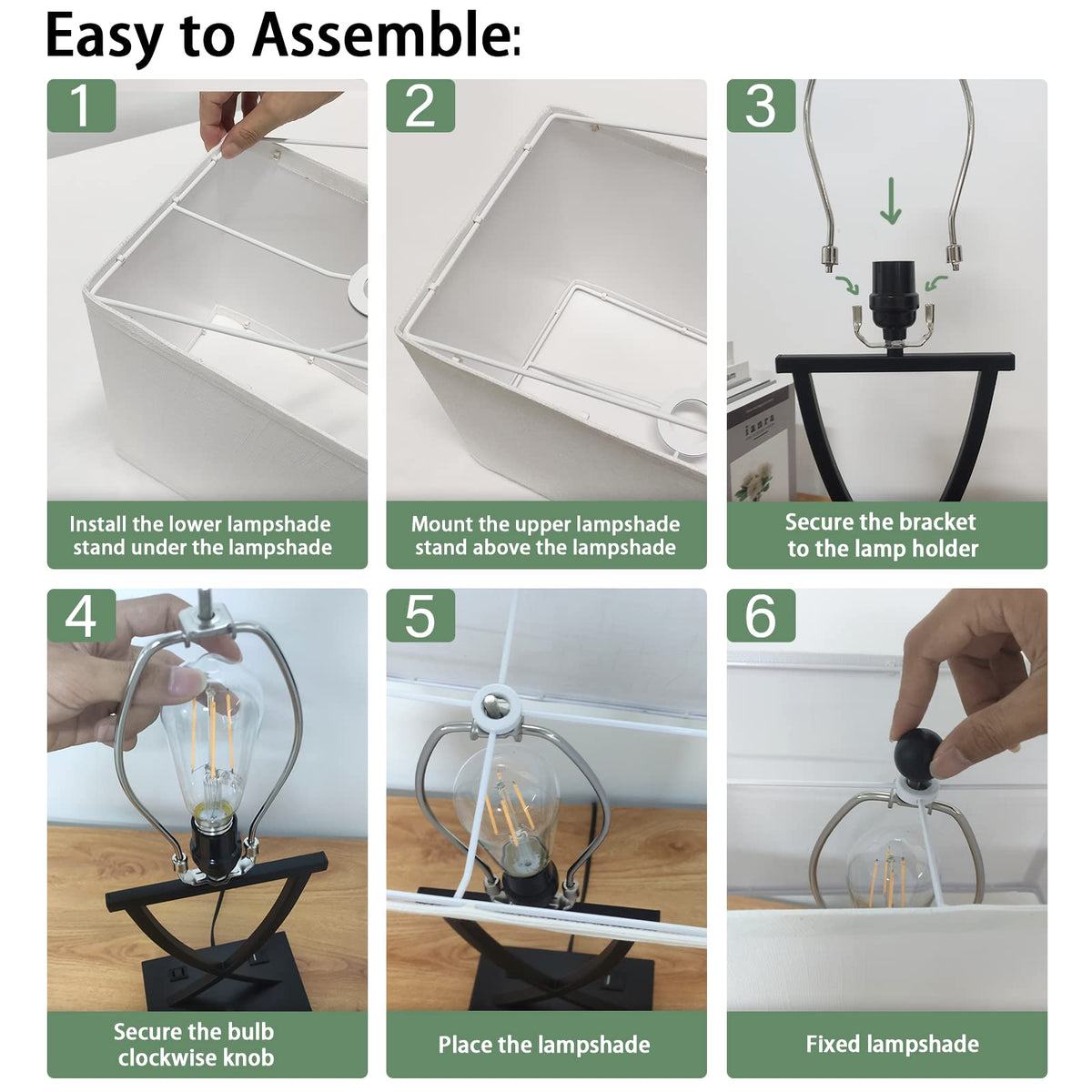 Easy to Assemble:

1

Install the lower lampshade stand under the lampshade

2

Mount the upper lampshade stand above the lampshade

3

Secure the bracket to the lamp holder

4

Secure the bulb clockwise knob

5

Place the lampshade

6

Fixed lampshade