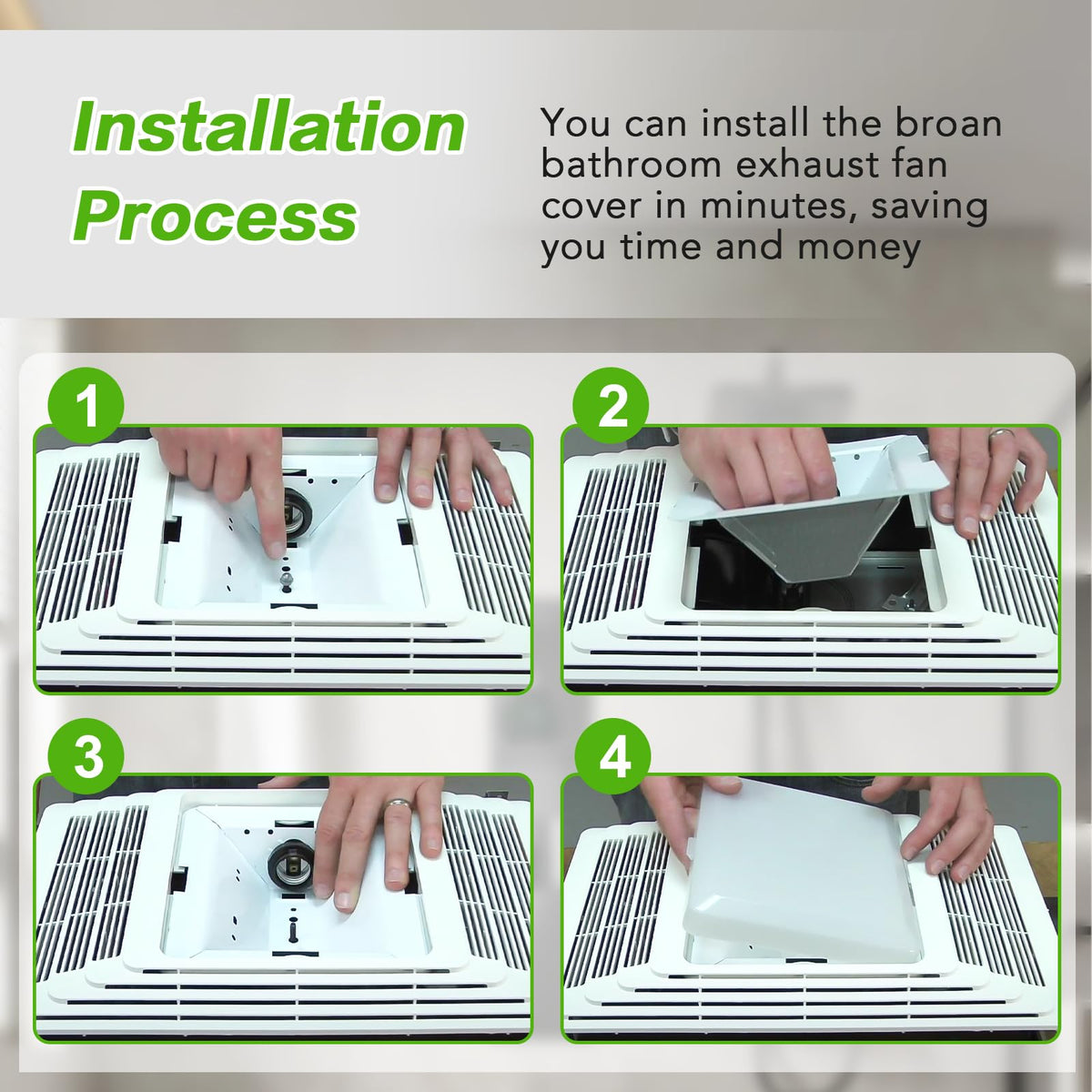 Installation Process

You can install the broan bathroom exhaust fan cover in minutes, saving you time and money

1

2

3

4