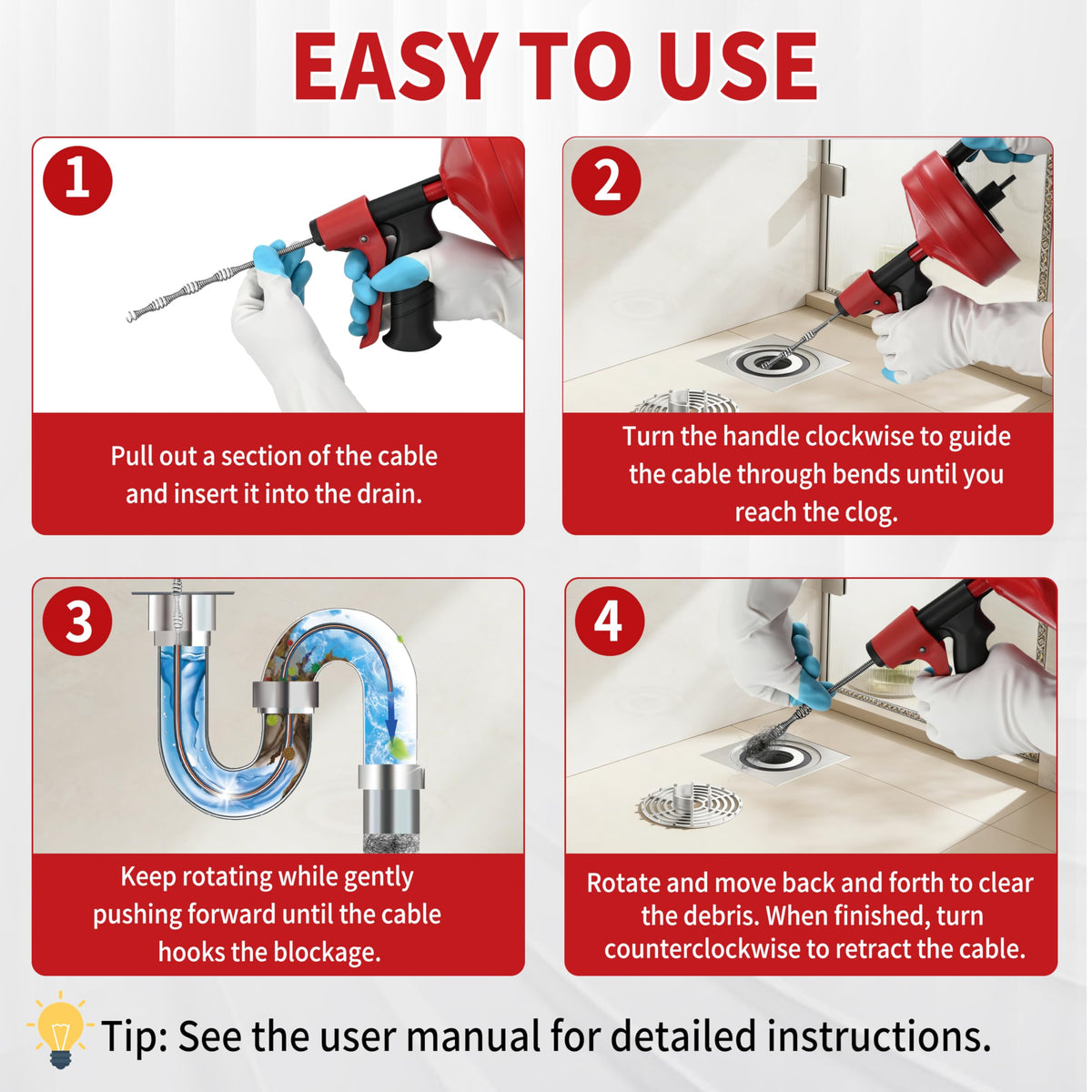 EASY TO USE

1

Pull out a section of the cable and insert it into the drain.

2

Turn the handle clockwise to guide the cable through bends until you reach the clog.

3

Keep rotating while gently pushing forward until the cable hooks the blockage.

4

Rotate and move back and forth to clear the debris. When finished, turn counterclockwise to retract the cable.

Tip: See the user manual for detailed instructions.