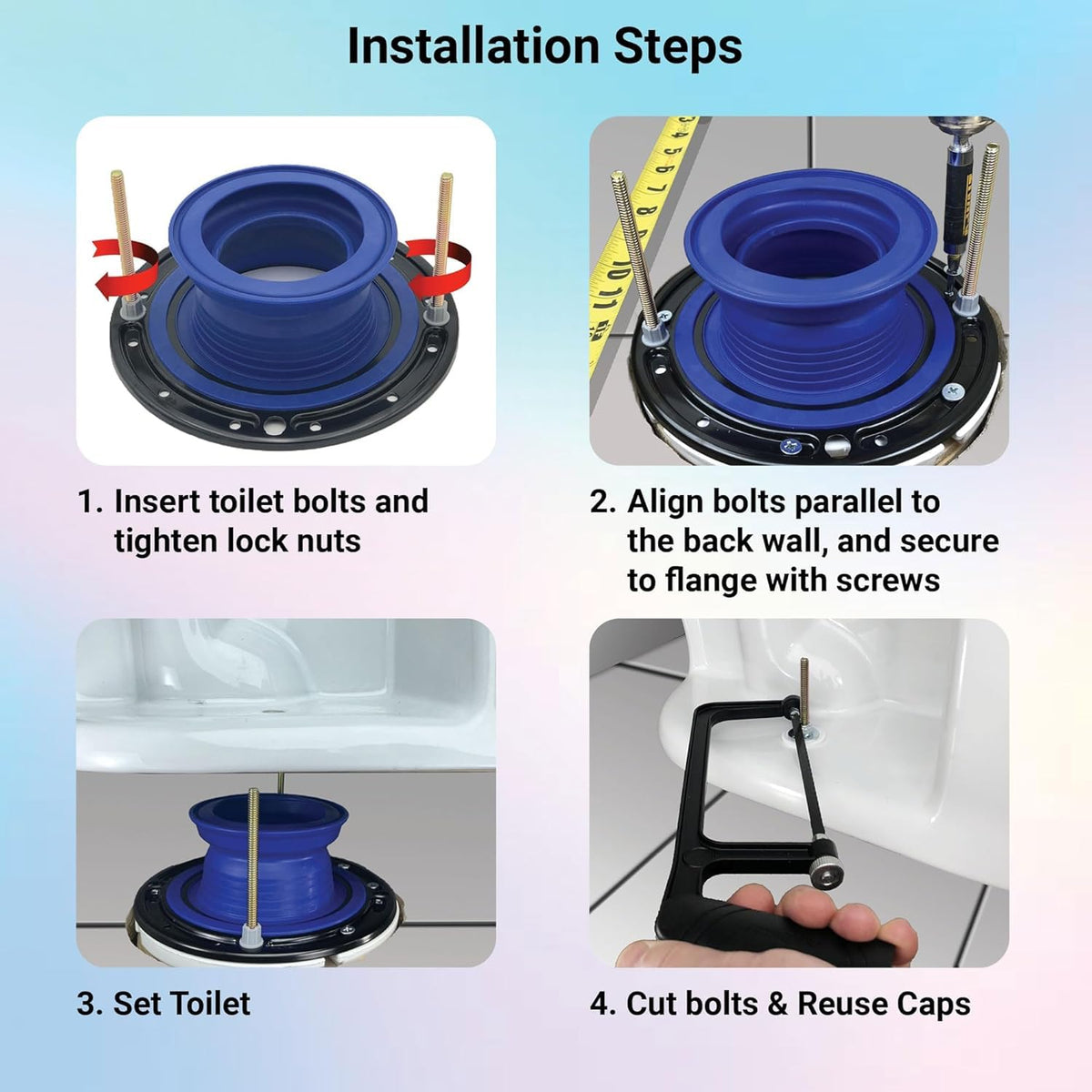 Installation Steps

1. Insert toilet bolts and tighten lock nuts

2. Align bolts parallel to the back wall, and secure to flange with screws

3. Set Toilet

4. Cut bolts & Reuse Caps