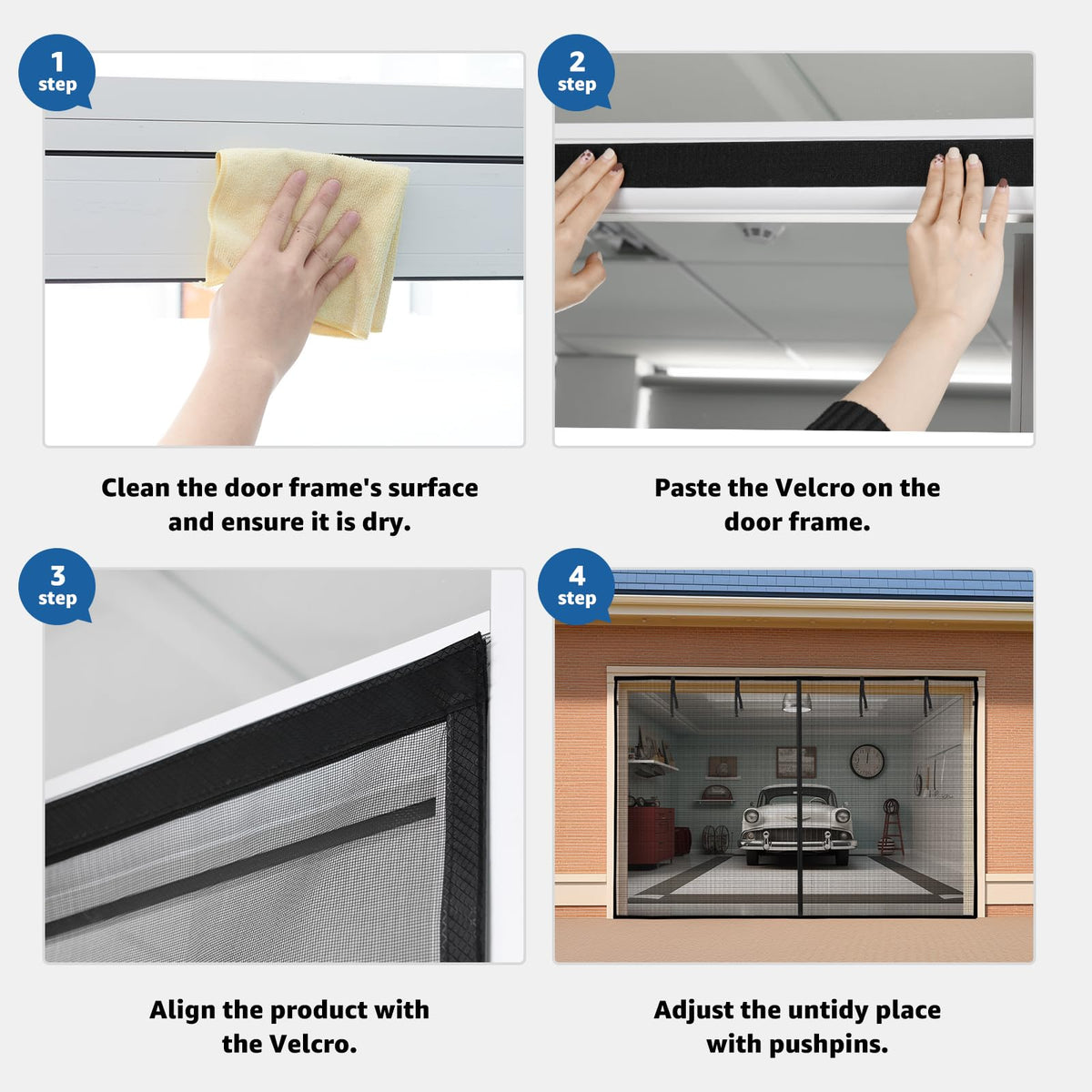 1
step

Clean the door frame's surface and ensure it is dry.

2
step

Paste the Velcro on the door frame.

3
step

Align the product with the Velcro.

4
step

Adjust the untidy place with pushpins.