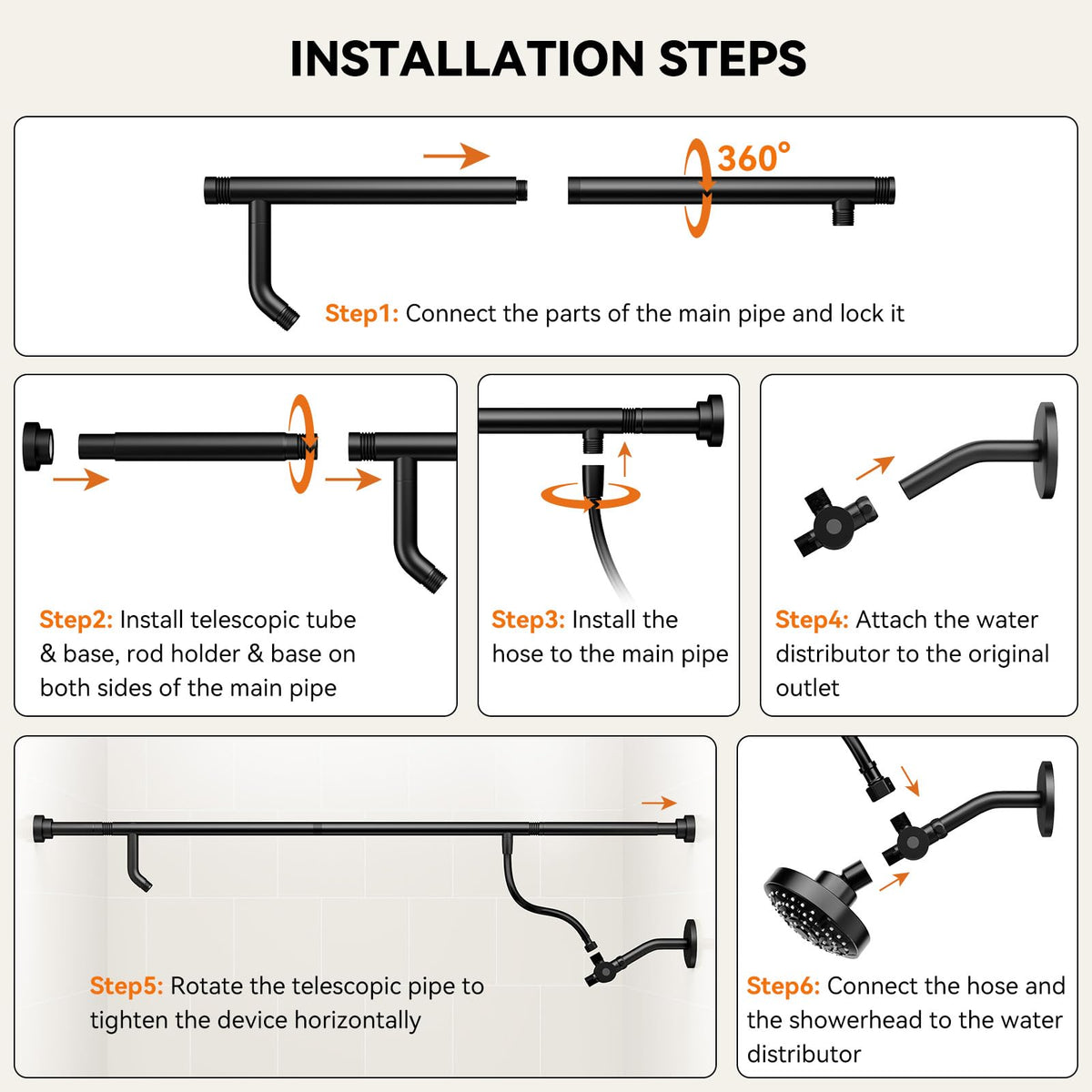 INSTALLATION STEPS

360°

Step1: Connect the parts of the main pipe and lock it

Step2: Install telescopic tube & base, rod holder & base on both sides of the main pipe

Step3: Install the hose to the main pipe

Step4: Attach the water distributor to the original outlet

Step5: Rotate the telescopic pipe to tighten the device horizontally

Step6: Connect the hose and the showerhead to the water distributor