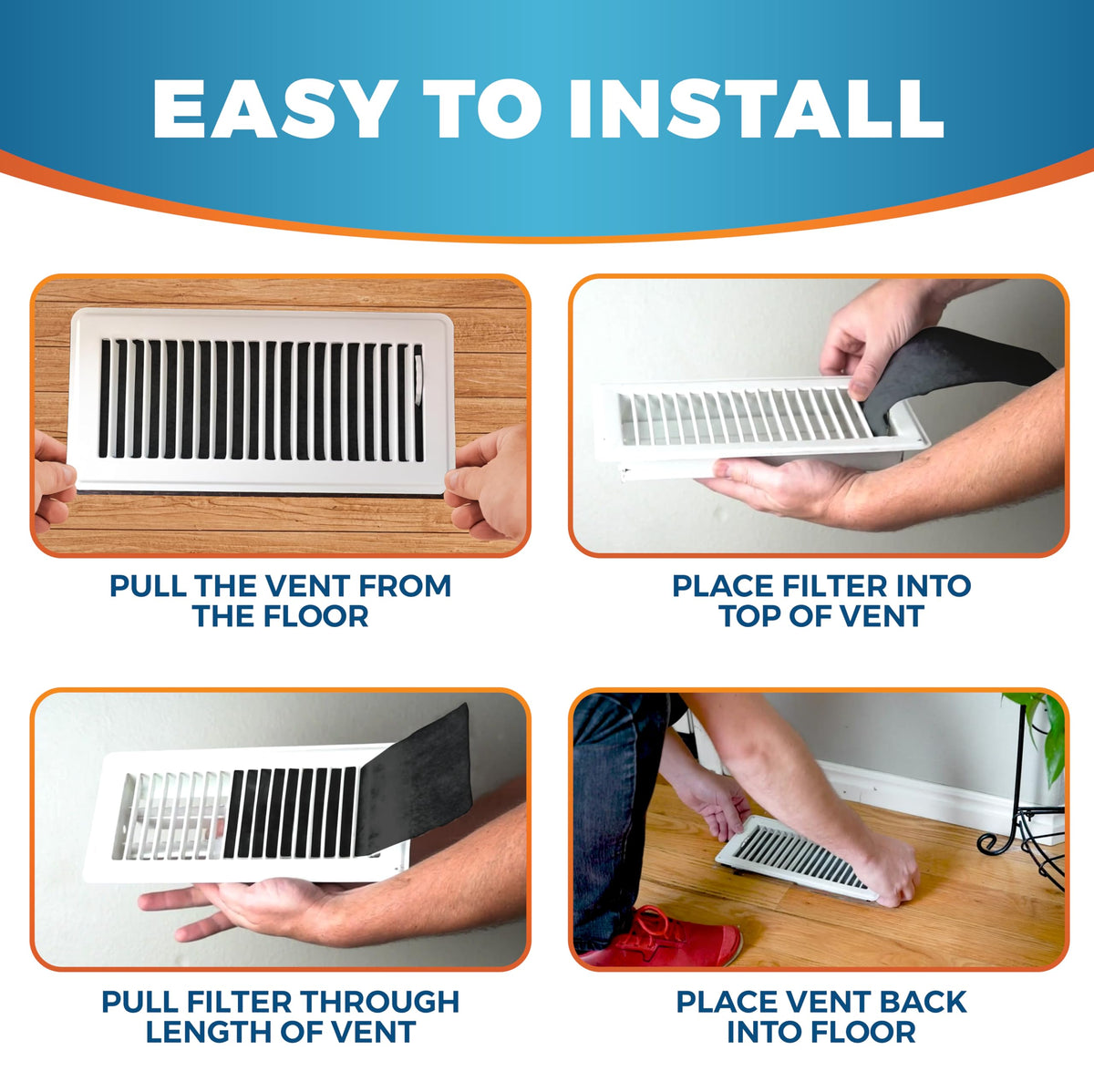 EASY TO INSTALL

PULL THE VENT FROM THE FLOOR

PLACE FILTER INTO TOP OF VENT

PULL FILTER THROUGH LENGTH OF VENT

PLACE VENT BACK INTO FLOOR