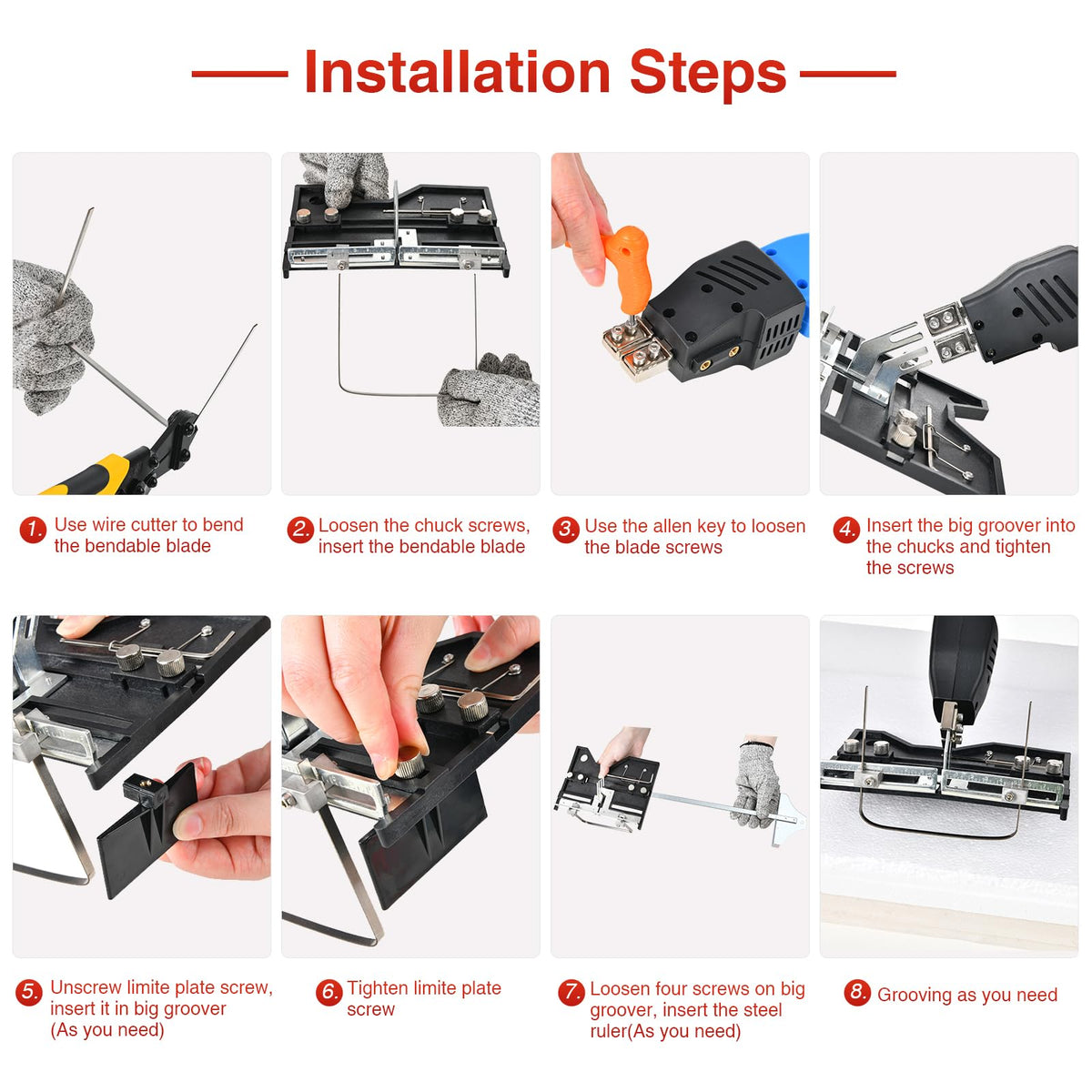 Installation Steps

1. Use wire cutter to bend the bendable blade

2. Loosen the chuck screws, insert the bendable blade

3. Use the allen key to loosen the blade screws

4. Insert the big groover into the chucks and tighten the screws

5. Unscrew limite plate screw, insert it in big groover (As you need)

6. Tighten limite plate screw

7. Loosen four screws on big groover, insert the steel ruler(As you need)

8. Grooving as you need