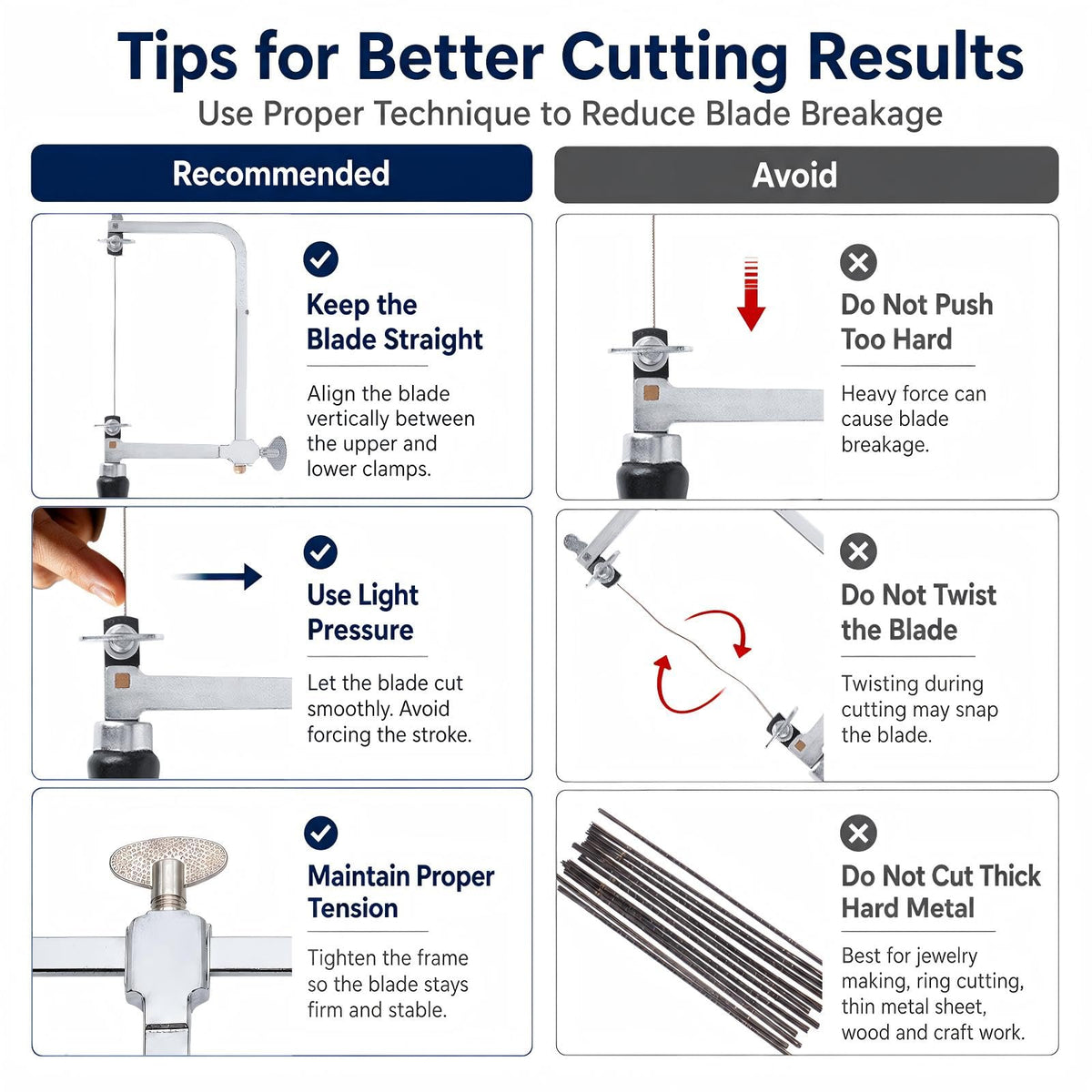 Tips for Better Cutting Results

Use Proper Technique to Reduce Blade Breakage

Recommended

Keep the Blade Straight

Align the blade vertically between the upper and lower clamps.

Use Light Pressure

Let the blade cut smoothly. Avoid forcing the stroke.

Maintain Proper Tension

Tighten the frame so the blade stays firm and stable.

Avoid

Do Not Push Too Hard

Heavy force can cause blade breakage.

Do Not Twist the Blade

Twisting during cutting may snap the blade.

Do Not Cut Thick Hard Metal

Best for jewelry making, ring cutting, thin metal sheet, wood and craft work.