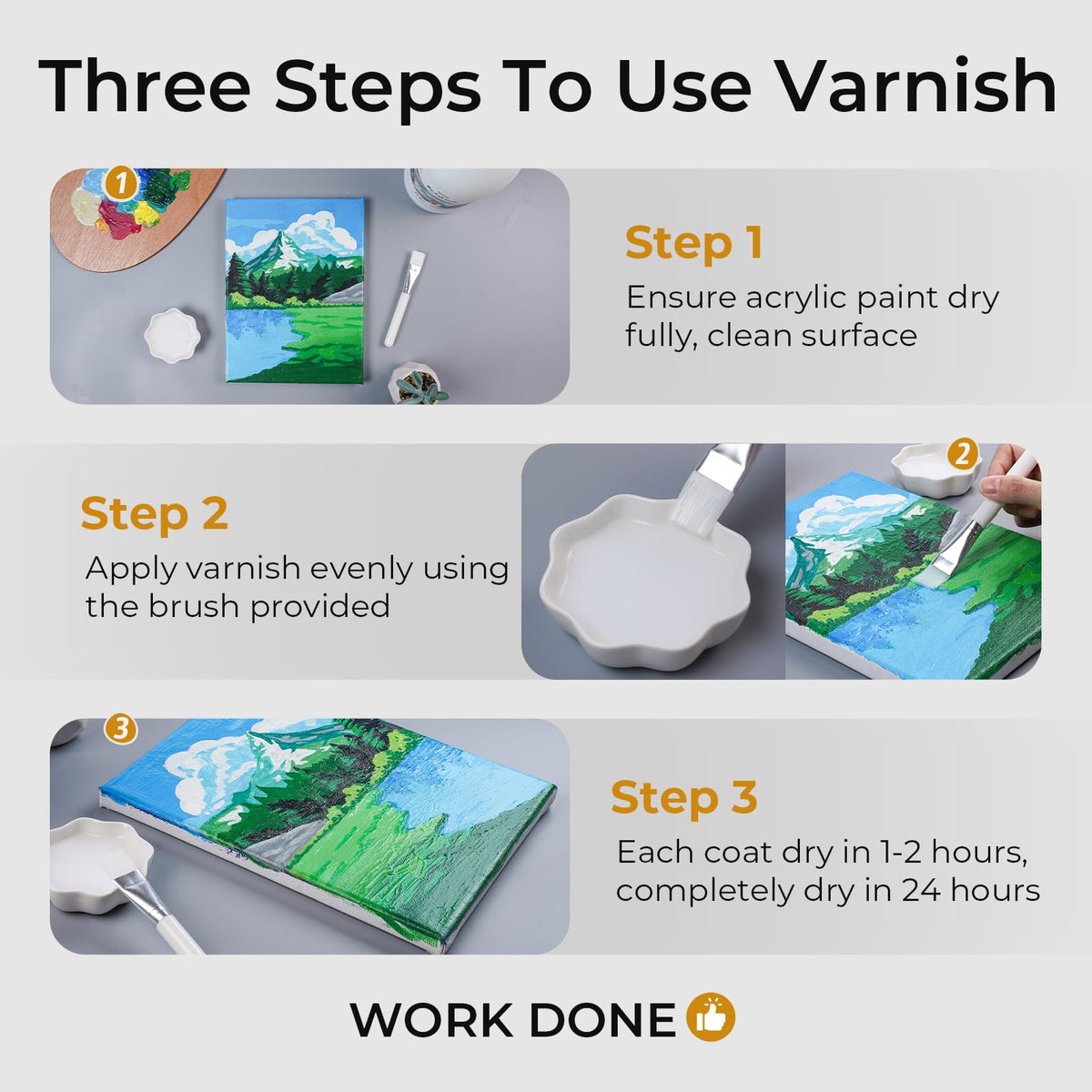 Three Steps To Use Varnish

1

Step 1
Ensure acrylic paint dry fully, clean surface

Step 2
Apply varnish evenly using the brush provided

2

3

Step 3
Each coat dry in 1-2 hours, completely dry in 24 hours

WORK DONE