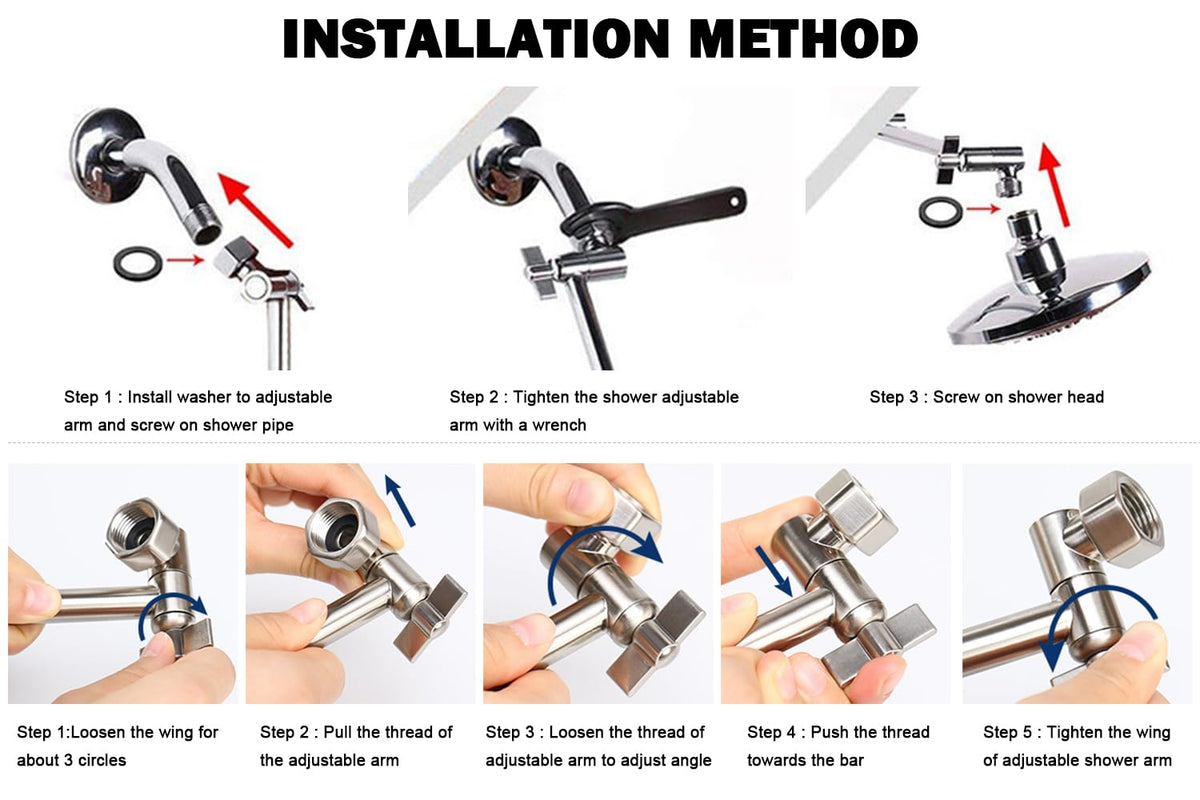 INSTALLATION METHOD

Step 1 : Install washer to adjustable arm and screw on shower pipe

Step 2 : Tighten the shower adjustable arm with a wrench

Step 3 : Screw on shower head

Step 1:Loosen the wing for about 3 circles

Step 2 : Pull the thread of the adjustable arm

Step 3 : Loosen the thread of adjustable arm to adjust angle

Step 4 : Push the thread towards the bar

Step 5 : Tighten the wing of adjustable shower arm