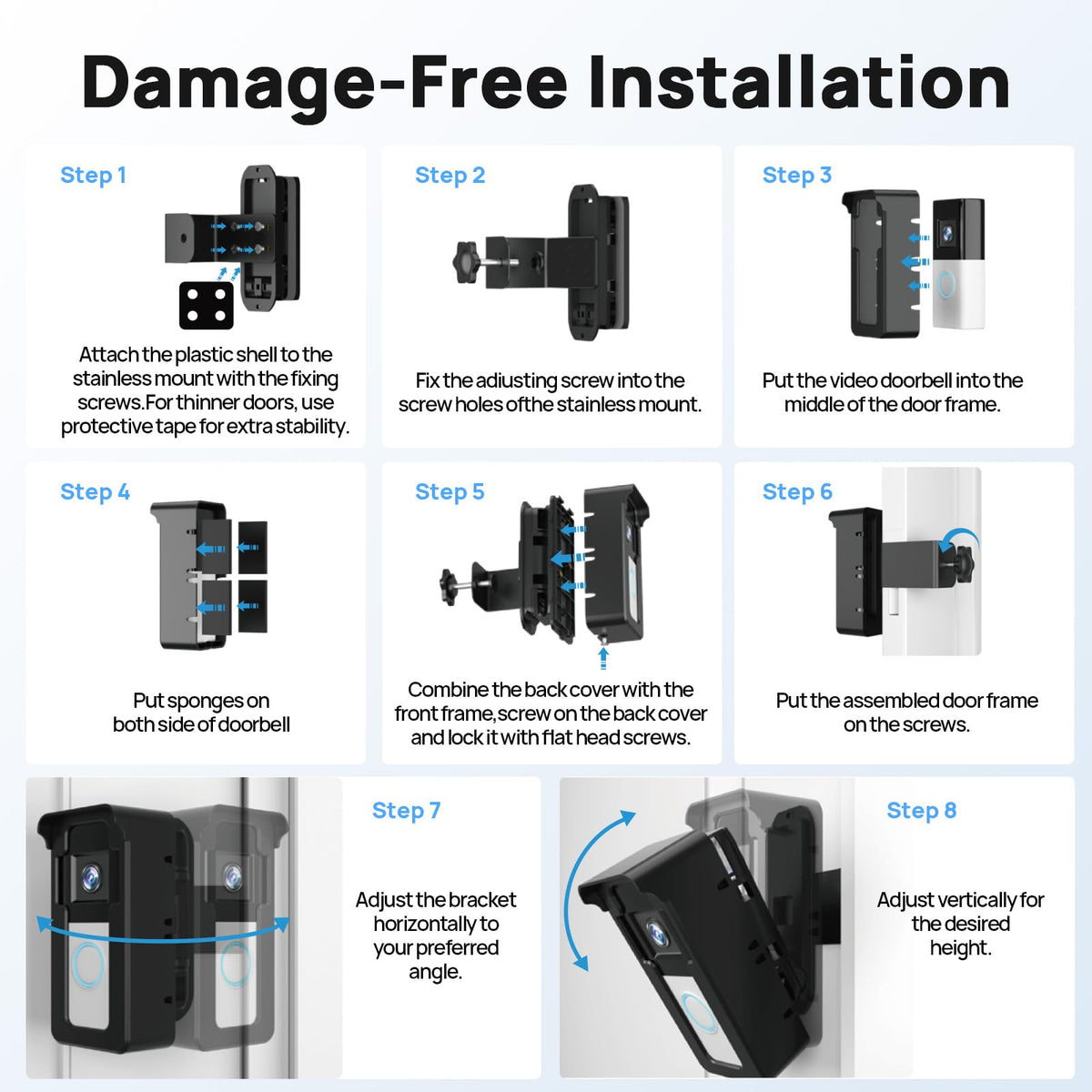 Damage-Free Installation

Step 1

Attach the plastic shell to the stainless mount with the fixing screws.For thinner doors, use protective tape for extra stability.

Step 2

Fix the adiusting screw into the screw holes ofthe stainless mount.

Step 3

Put the video doorbell into the middle of the door frame.

Step 4

Put sponges on both side of doorbell

Step 5

Combine the back cover with the front frame,screw on the back cover and lock it with flat head screws.

Step 6

Put the assembled door frame on the screws.

Step 7

Adjust the bracket horizontally to your preferred angle.

Step 8

Adjust vertically for the desired height.